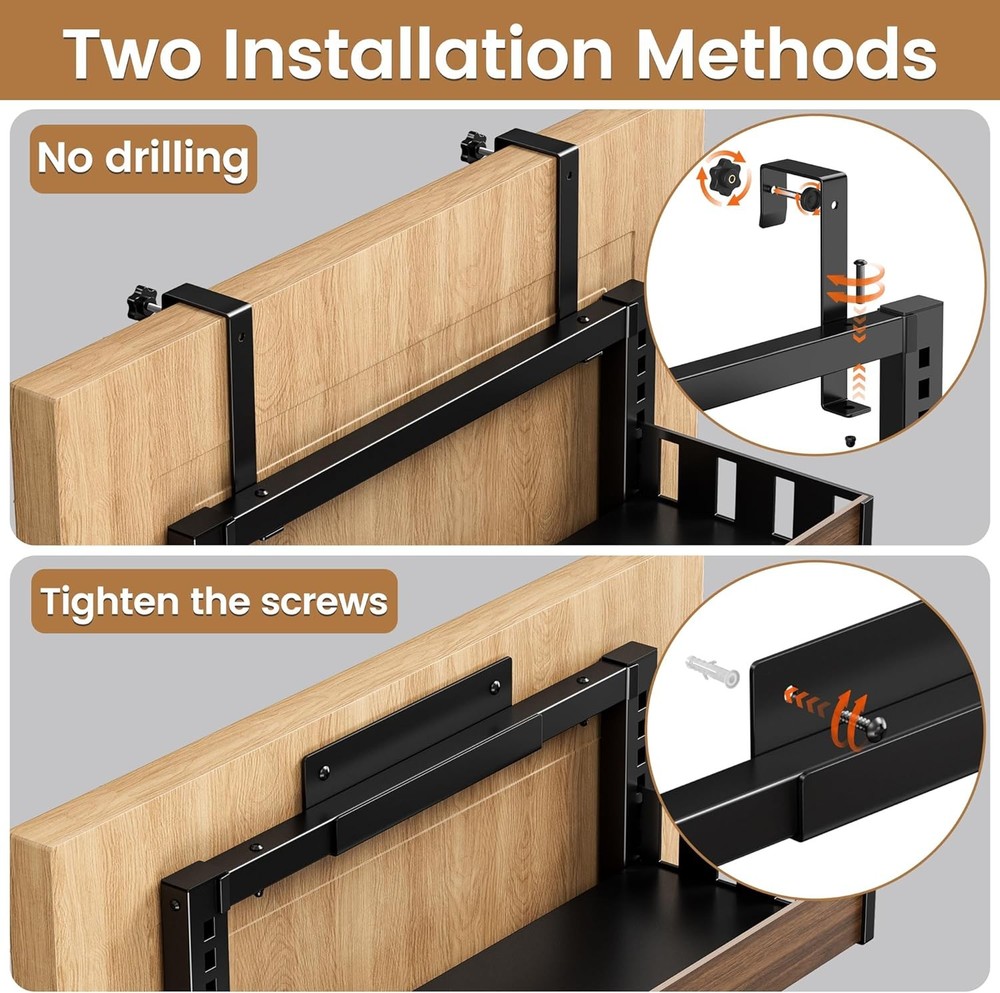 Two Installation Methods

No drilling

Tighten the screws