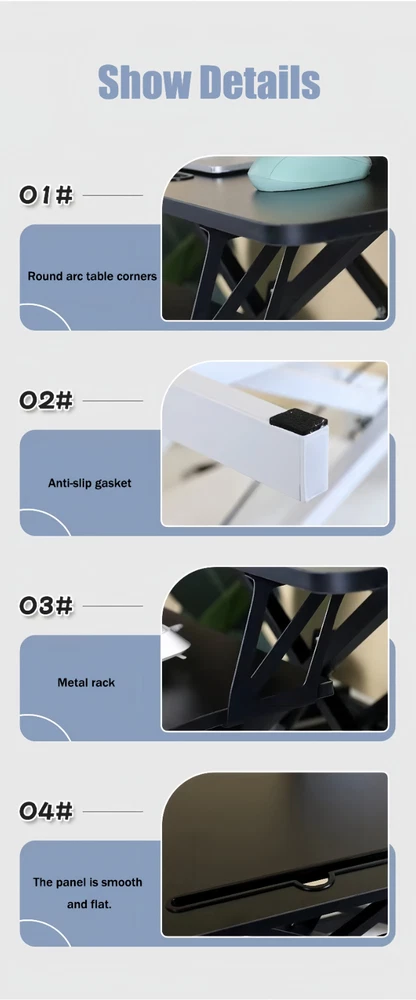 Show Details

01#

Round arc table corners

02#

Anti-slip gasket

03#

Metal rack

04#

The panel is smooth and flat.