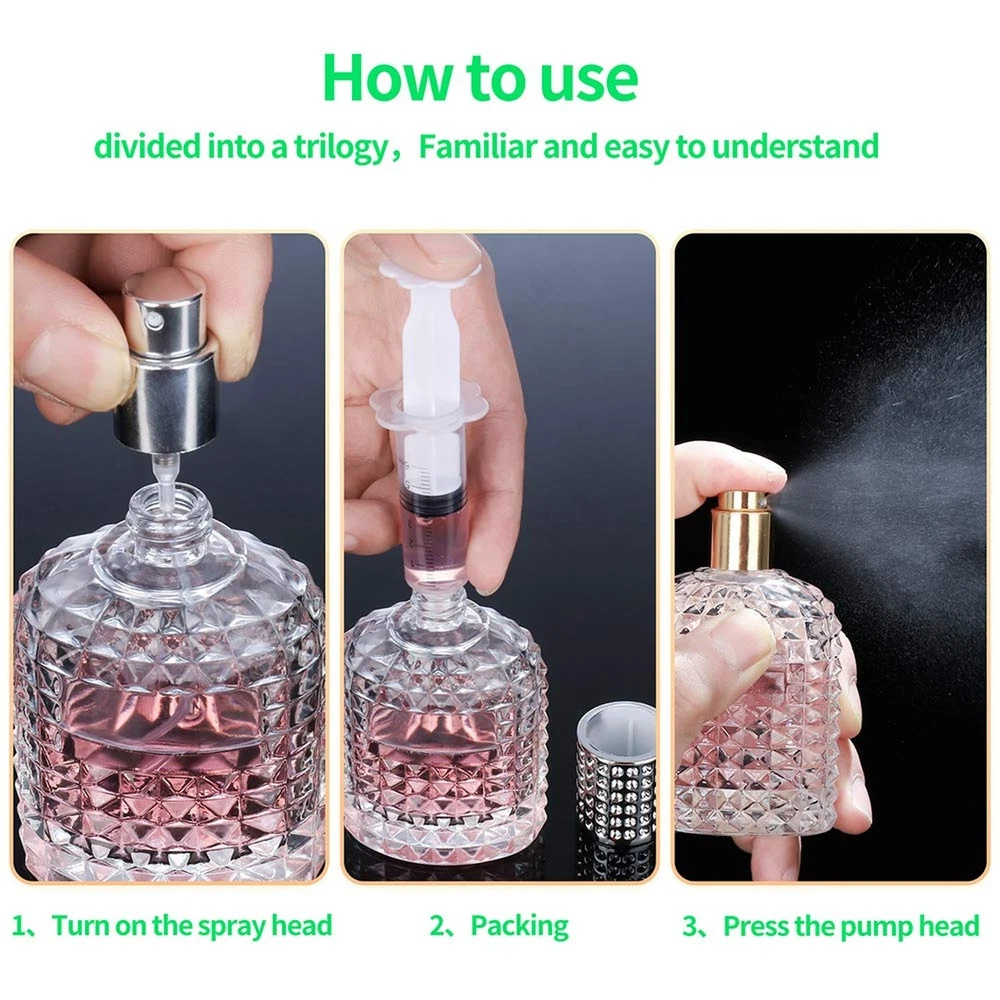 How to use

divided into a trilogy，Familiar and easy to understand

1、Turn on the spray head

2、Packing

3、Press the pump head