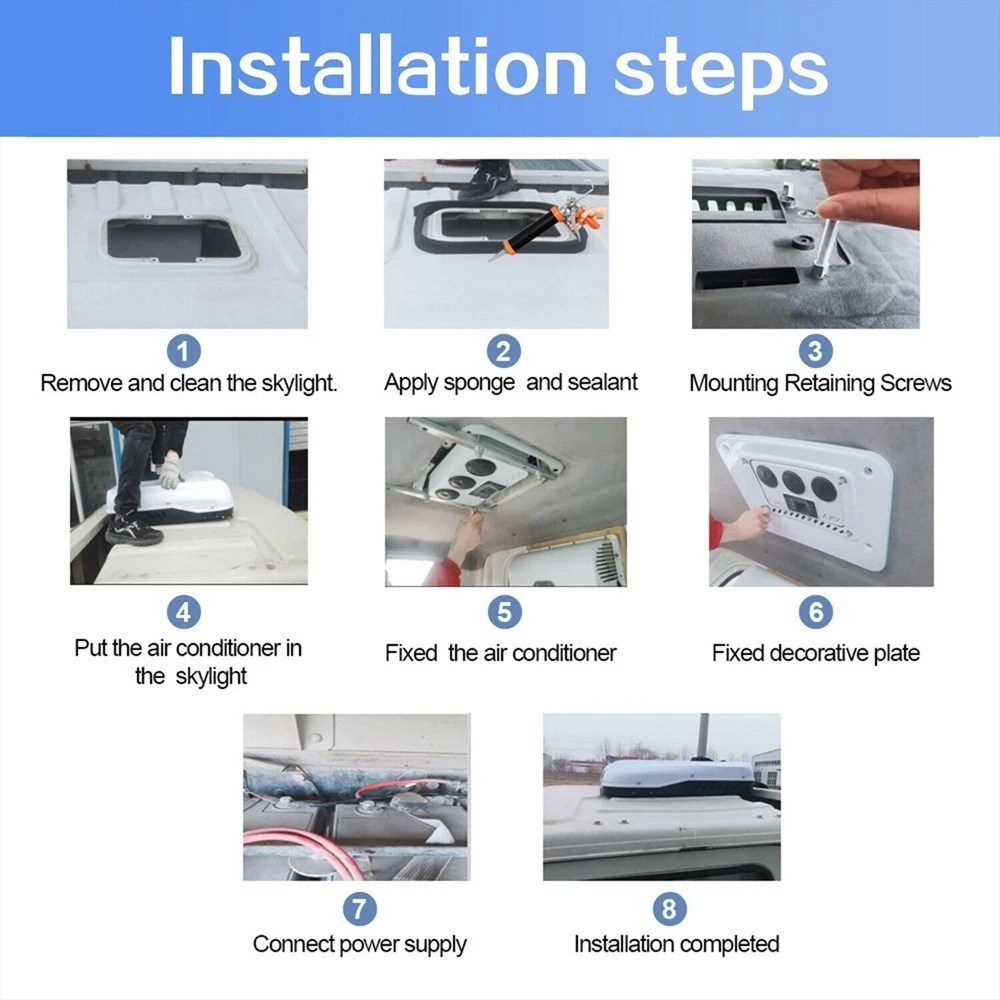 Installation steps

1
Remove and clean the skylight.

2
Apply sponge and sealant

3
Mounting Retaining Screws

4
Put the air conditioner in the skylight

5
Fixed the air conditioner

6
Fixed decorative plate

7
Connect power supply

8
Installation completed