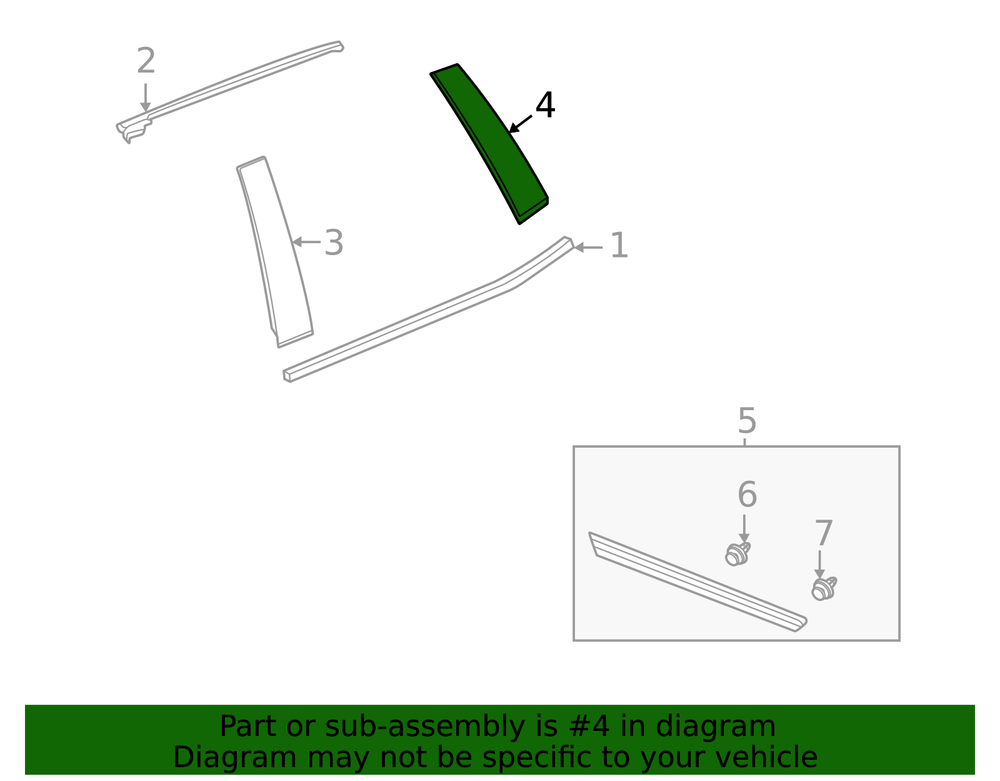 2
4
3
1
5
6
7

Part or sub-assembly is #4 in diagram
Diagram may not be specific to your vehicle