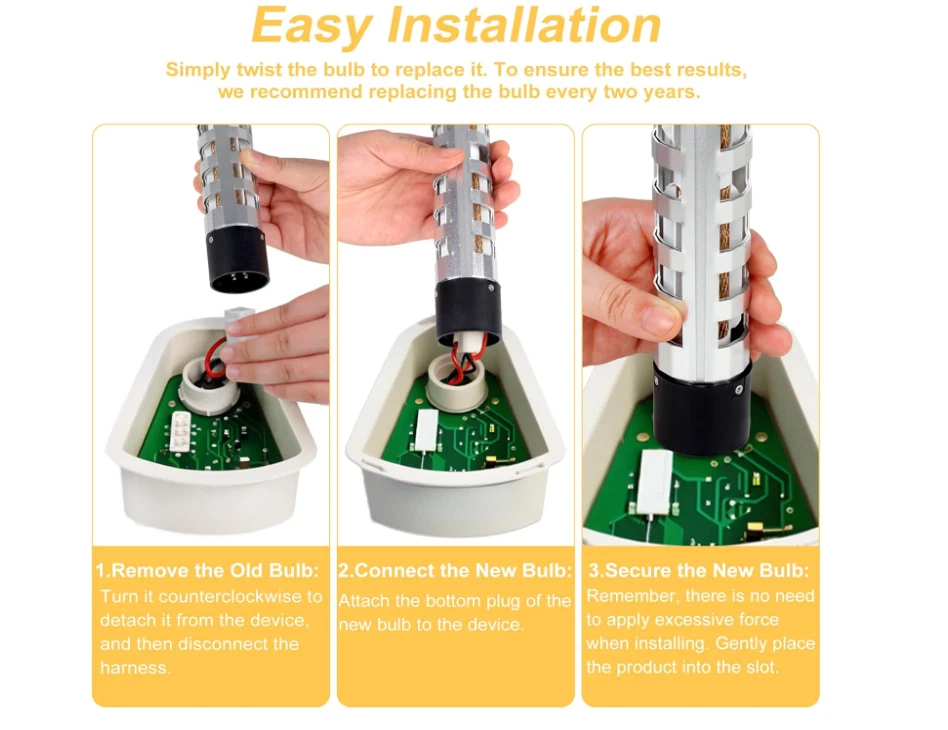 Easy Installation

Simply twist the bulb to replace it. To ensure the best results, we recommend replacing the bulb every two years.

1.Remove the Old Bulb:
Turn it counterclockwise to detach it from the device, and then disconnect the harness.

2.Connect the New Bulb:
Attach the bottom plug of the new bulb to the device.

3.Secure the New Bulb:
Remember, there is no need to apply excessive force when installing. Gently place the product into the slot.