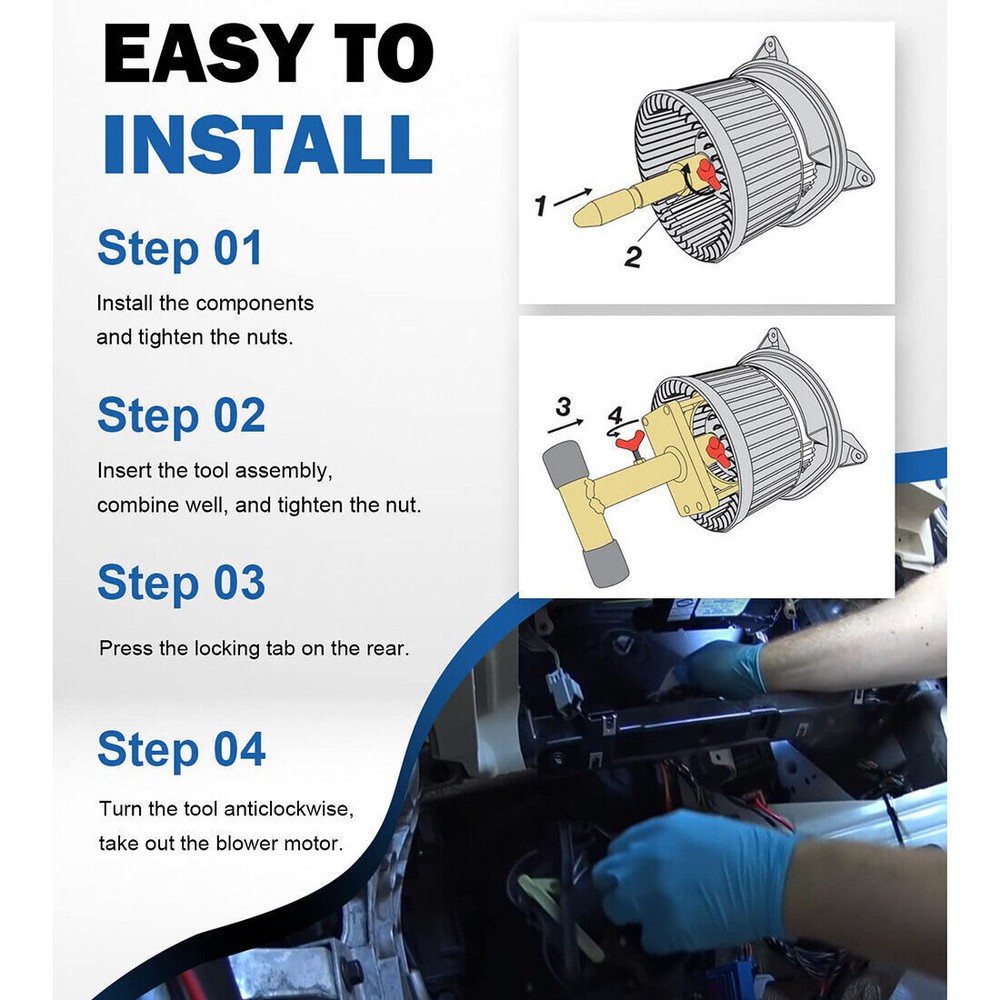 EASY TO INSTALL

Step 01

Install the components and tighten the nuts.

Step 02

Insert the tool assembly, combine well, and tighten the nut.

Step 03

Press the locking tab on the rear.

Step 04

Turn the tool anticlockwise, take out the blower motor.

1
2
3
4