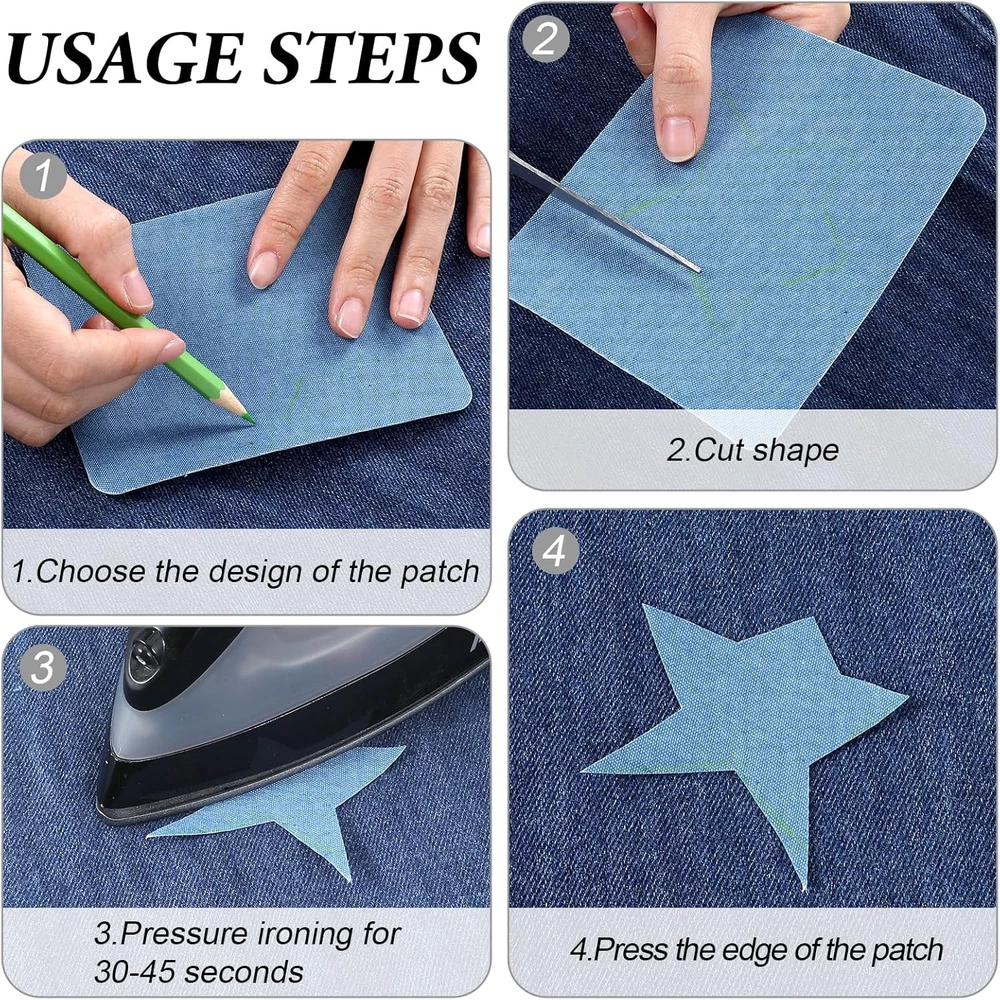 USAGE STEPS

1

1.Choose the design of the patch

2

2.Cut shape

3

3.Pressure ironing for 30-45 seconds

4

4.Press the edge of the patch