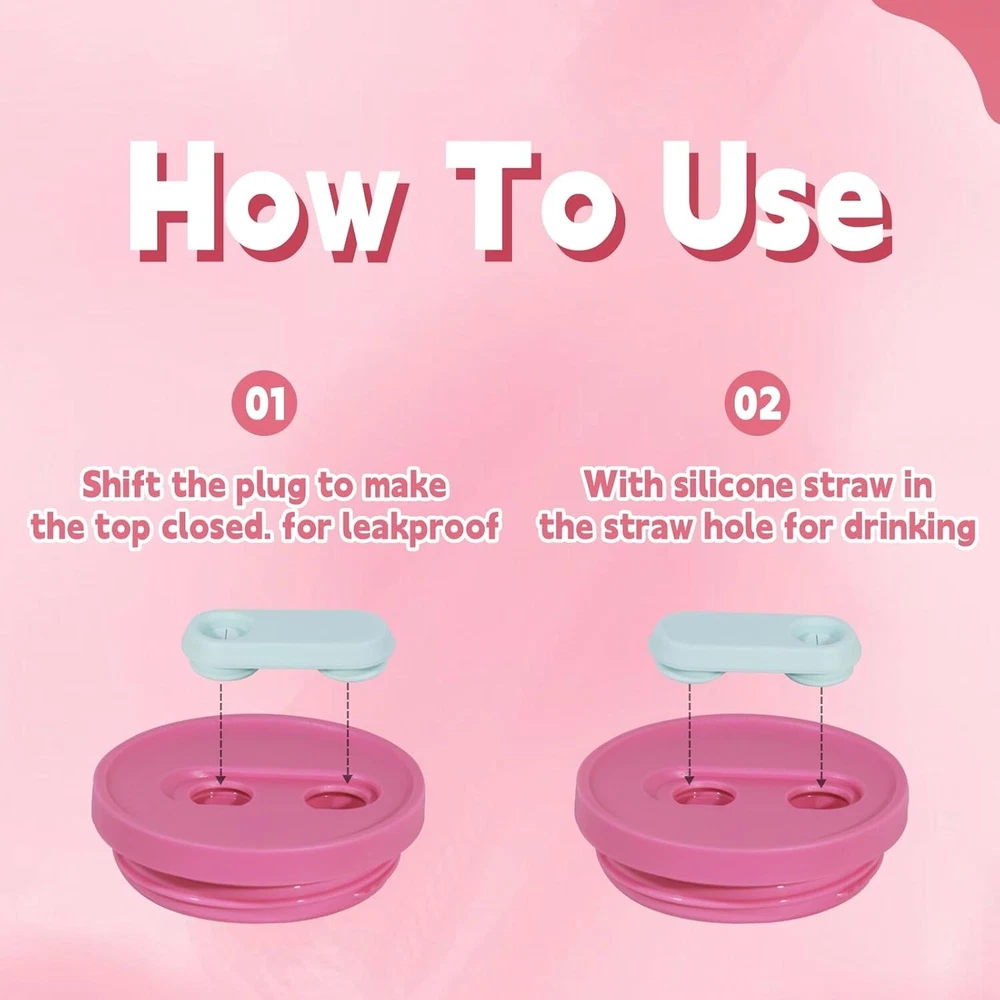 How To Use

01

Shift the plug to make the top closed. for leakproof

02

With silicone straw in the straw hole for drinking