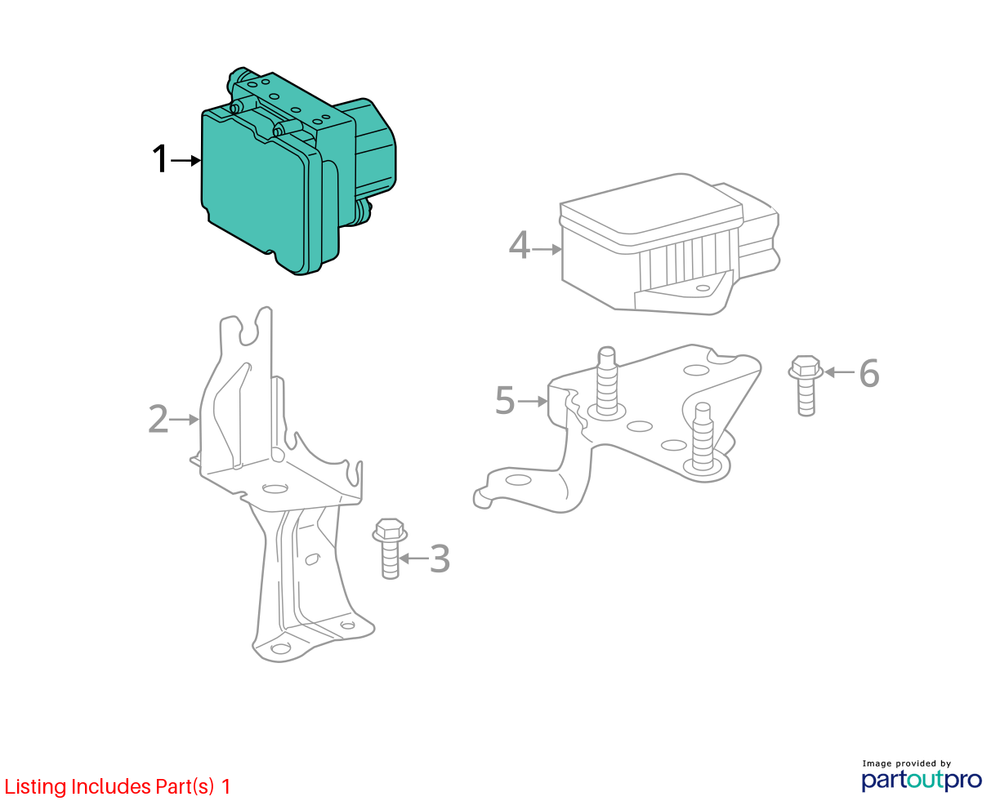 1
4
2
5
6
3
Listing Includes Part(s) 1
Image provided by
partoutpro