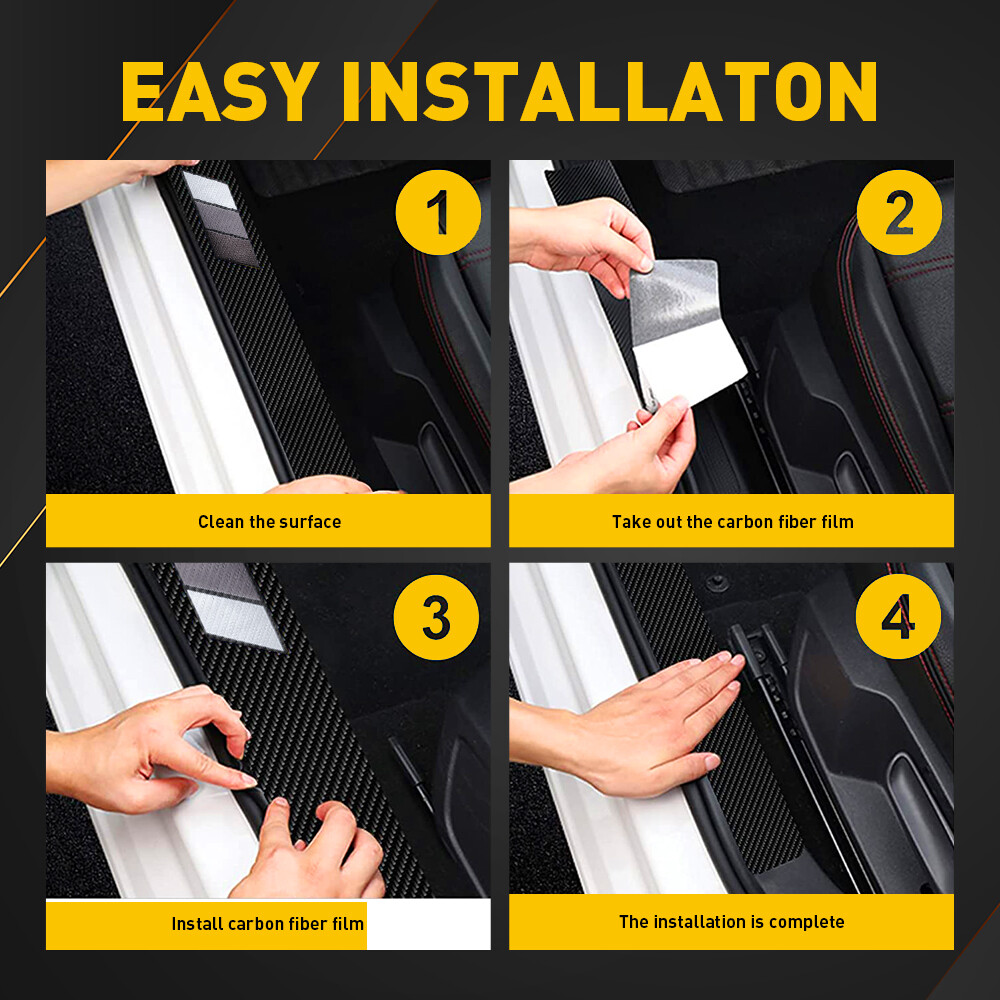 EASY INSTALLATON

1

Clean the surface

2

Take out the carbon fiber film

3

Install carbon fiber film

4

The installation is complete