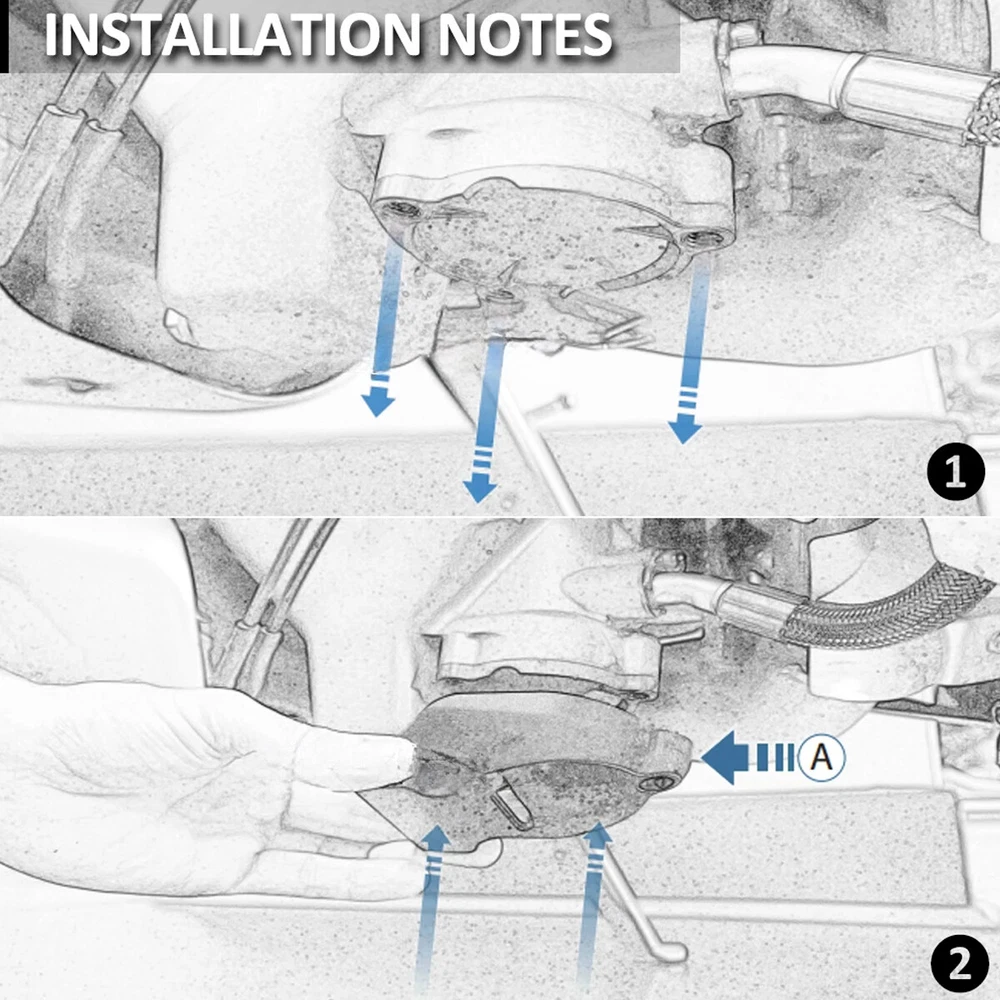 INSTALLATION NOTES

1

A

2