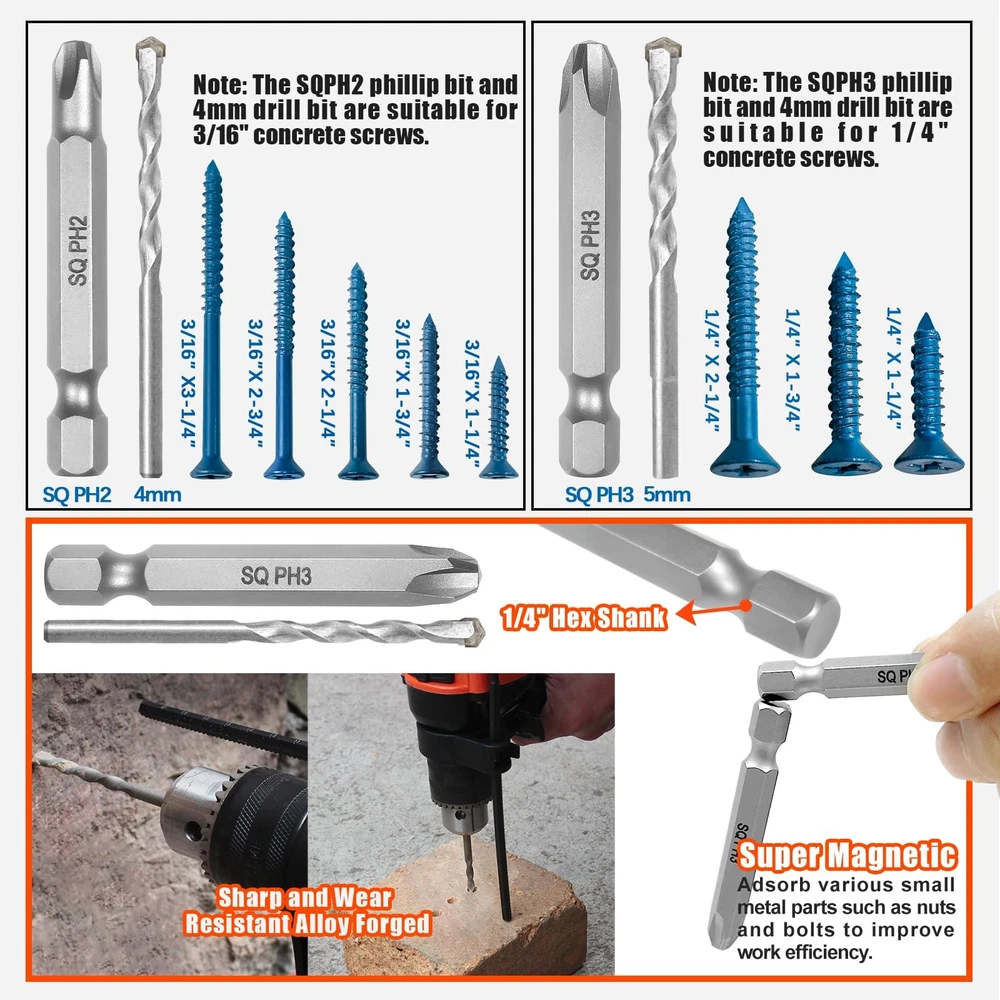 Note: The SQPH2 phillip bit and 4mm drill bit are suitable for 3/16" concrete screws.

SQ PH2

3/16" X3-1/4"

3/16"X 2-3/4"

3/16"X 2-1/4"

3/16"X 1-3/4"

3/16"X 1-1/4"

SQ PH2 4mm

Note: The SQPH3 phillip bit and 4mm drill bit are suitable for 1/4" concrete screws.

SQ PH3

1/4" X 2-1/4"

1/4" X 1-3/4"

1/4" X 1-1/4"

SQ PH3 5mm

SQ PH3

1/4" Hex Shank

SQ PH

SQ PH3

Sharp and Wear Resistant Alloy Forged

Super Magnetic
Adsorb various small metal parts such as nuts and bolts to improve work efficiency.