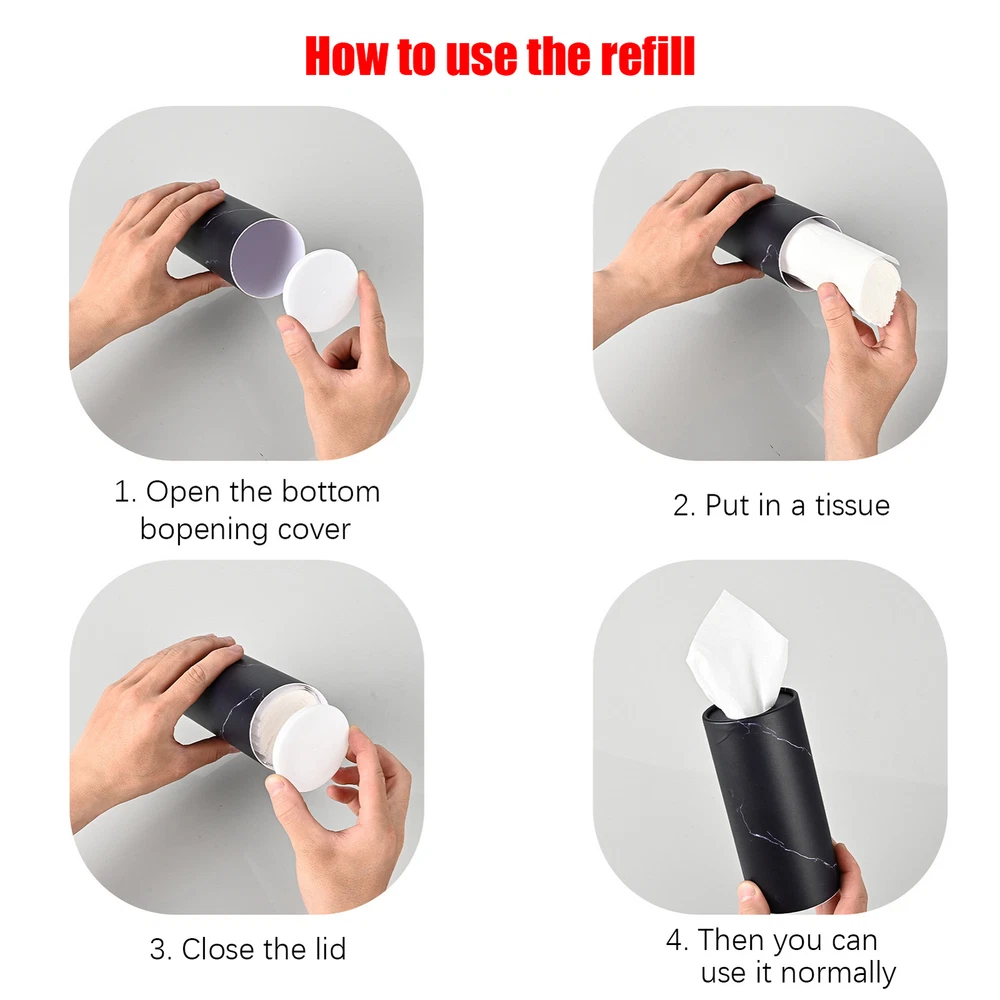 How to use the refill

1. Open the bottom bopening cover

2. Put in a tissue

3. Close the lid

4. Then you can use it normally