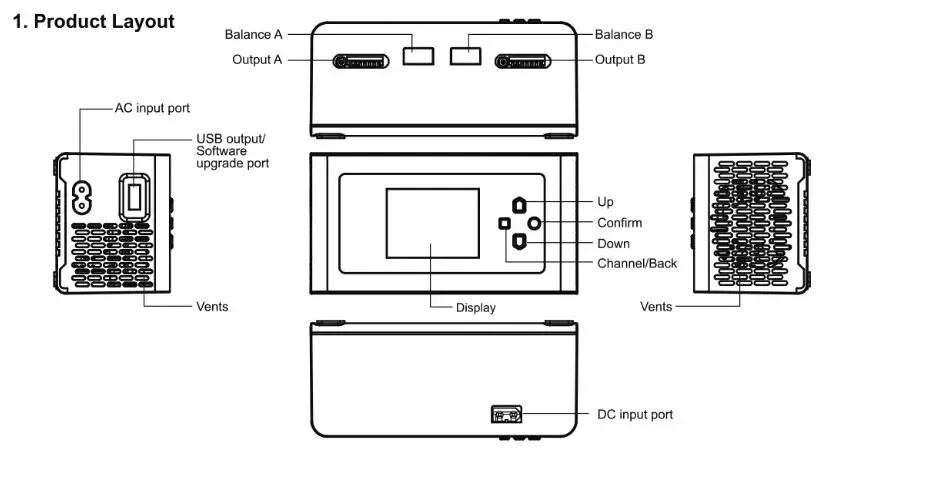 1. Product Layout

Balance A
Output A
Balance B
Output B
AC input port
USB output/ Software upgrade port
Vents
Up
Confirm
Down
Channel/Back
Display
Vents
DC input port