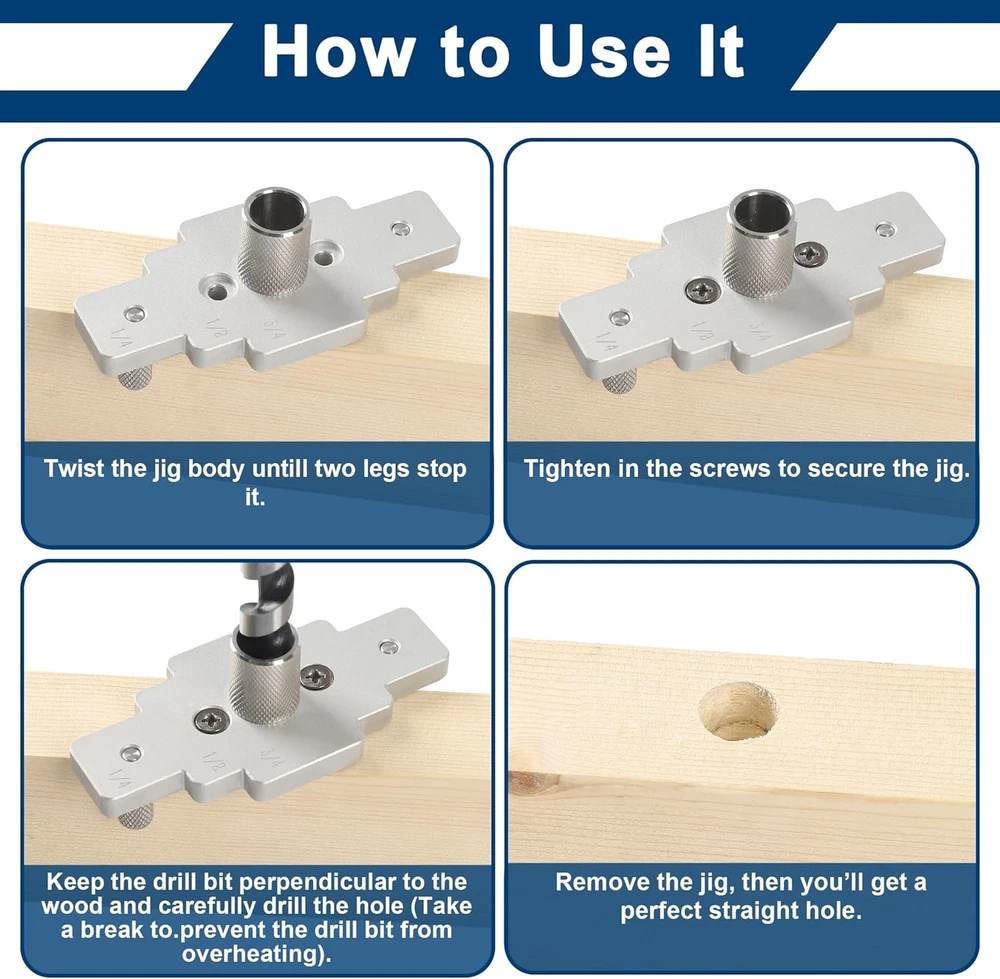 How to Use It

1/4 1/2 3/4

Twist the jig body untill two legs stop it.

1/4 1/2 3/4

Tighten in the screws to secure the jig.

1/4 1/2 3/4

Keep the drill bit perpendicular to the wood and carefully drill the hole (Take a break to.prevent the drill bit from overheating).

Remove the jig, then you'll get a perfect straight hole.