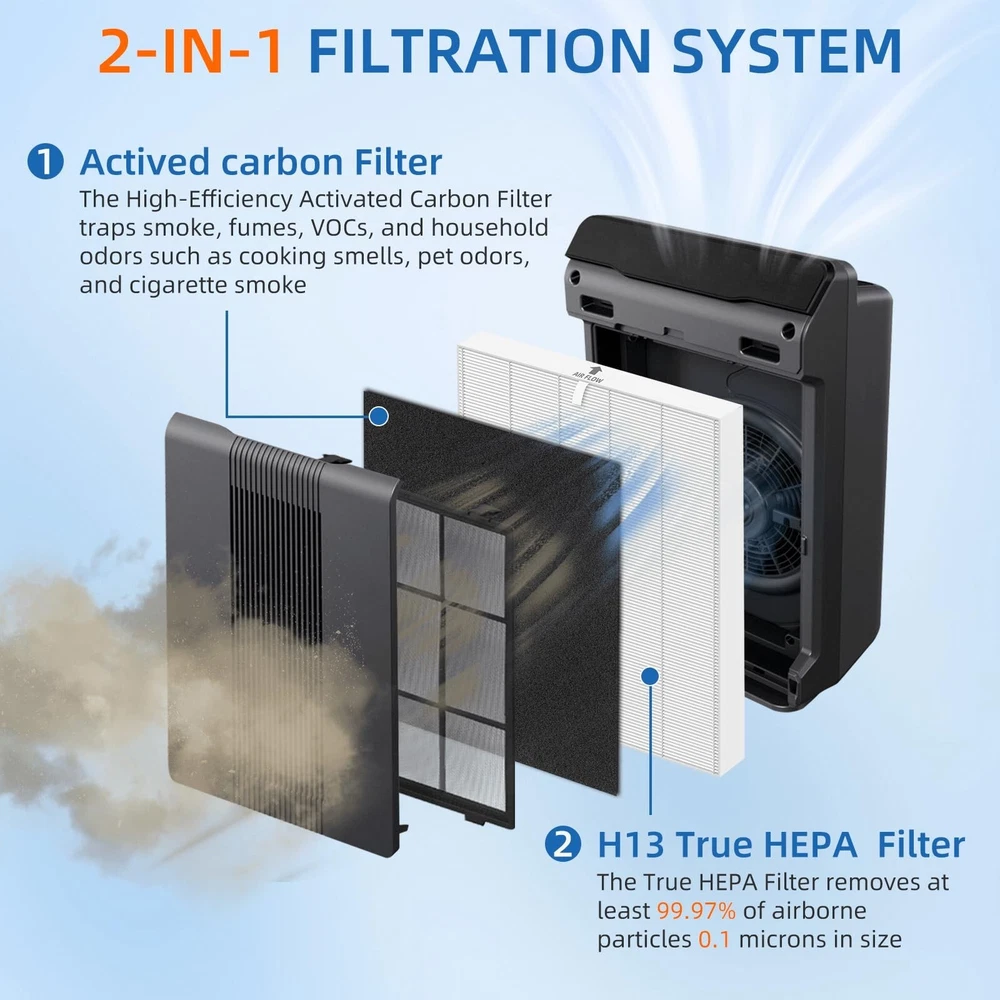 2-IN-1 FILTRATION SYSTEM

1 Actived carbon Filter
The High-Efficiency Activated Carbon Filter traps smoke, fumes, VOCs, and household odors such as cooking smells, pet odors, and cigarette smoke

AIR FLOW

2 H13 True HEPA Filter
The True HEPA Filter removes at least 99.97% of airborne particles 0.1 microns in size