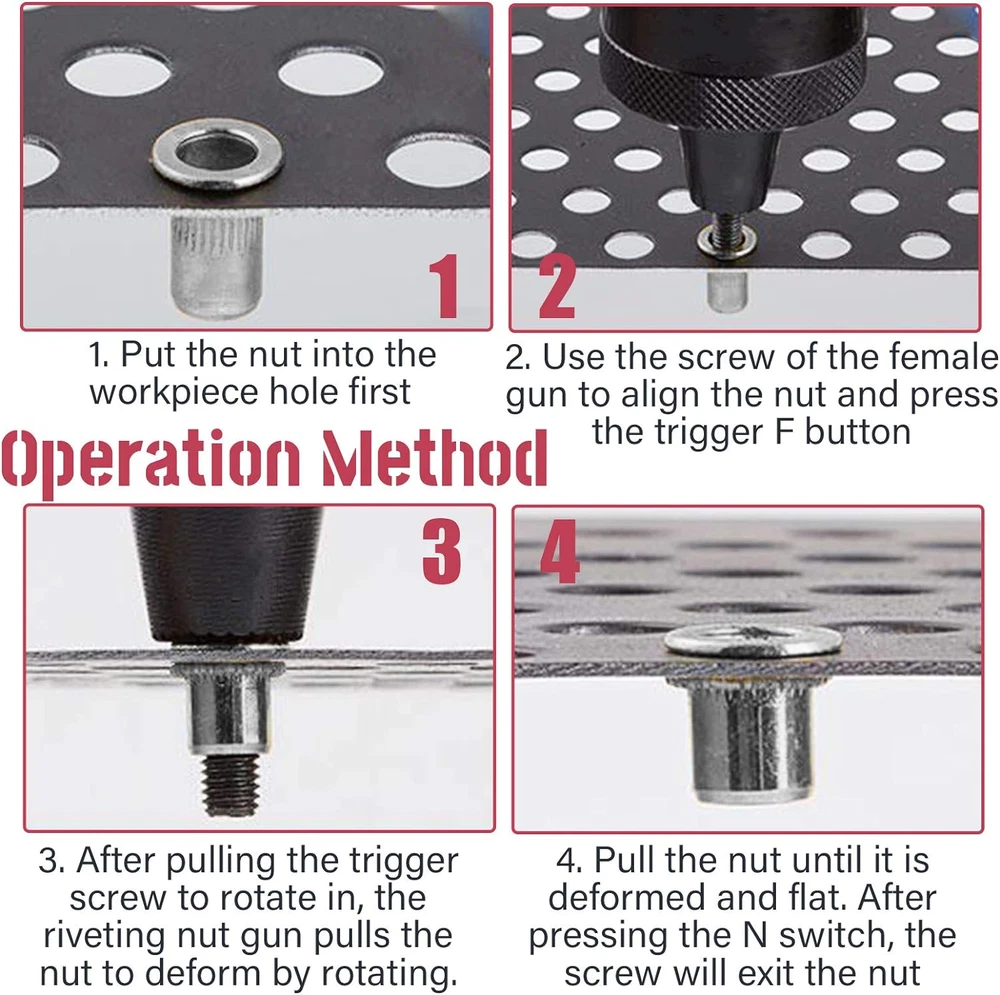 1

2

1. Put the nut into the workpiece hole first

2. Use the screw of the female gun to align the nut and press the trigger F button

Operation Method

3

4

3. After pulling the trigger screw to rotate in, the riveting nut gun pulls the nut to deform by rotating.

4. Pull the nut until it is deformed and flat. After pressing the N switch, the screw will exit the nut