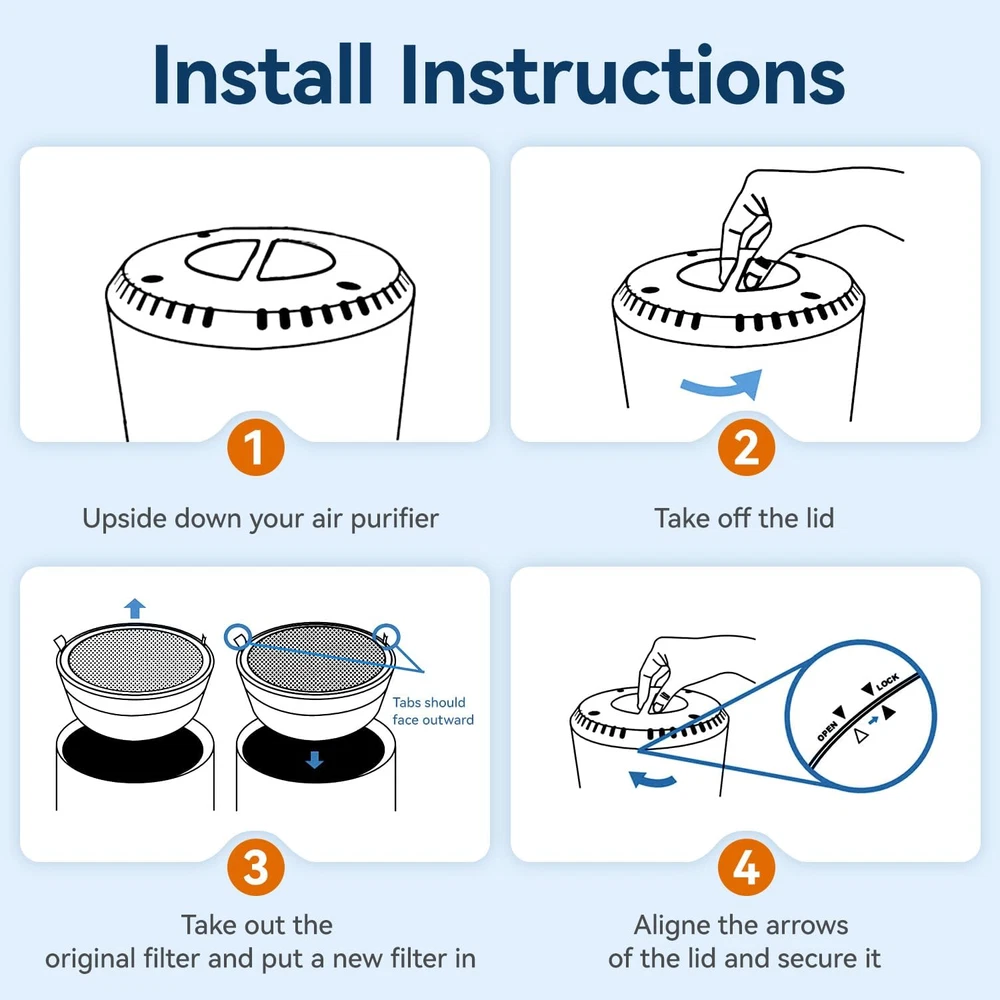 Install Instructions

1

Upside down your air purifier

2

Take off the lid

Tabs should face outward

3

Take out the original filter and put a new filter in

OPEN

LOCK

4

Aligne the arrows of the lid and secure it