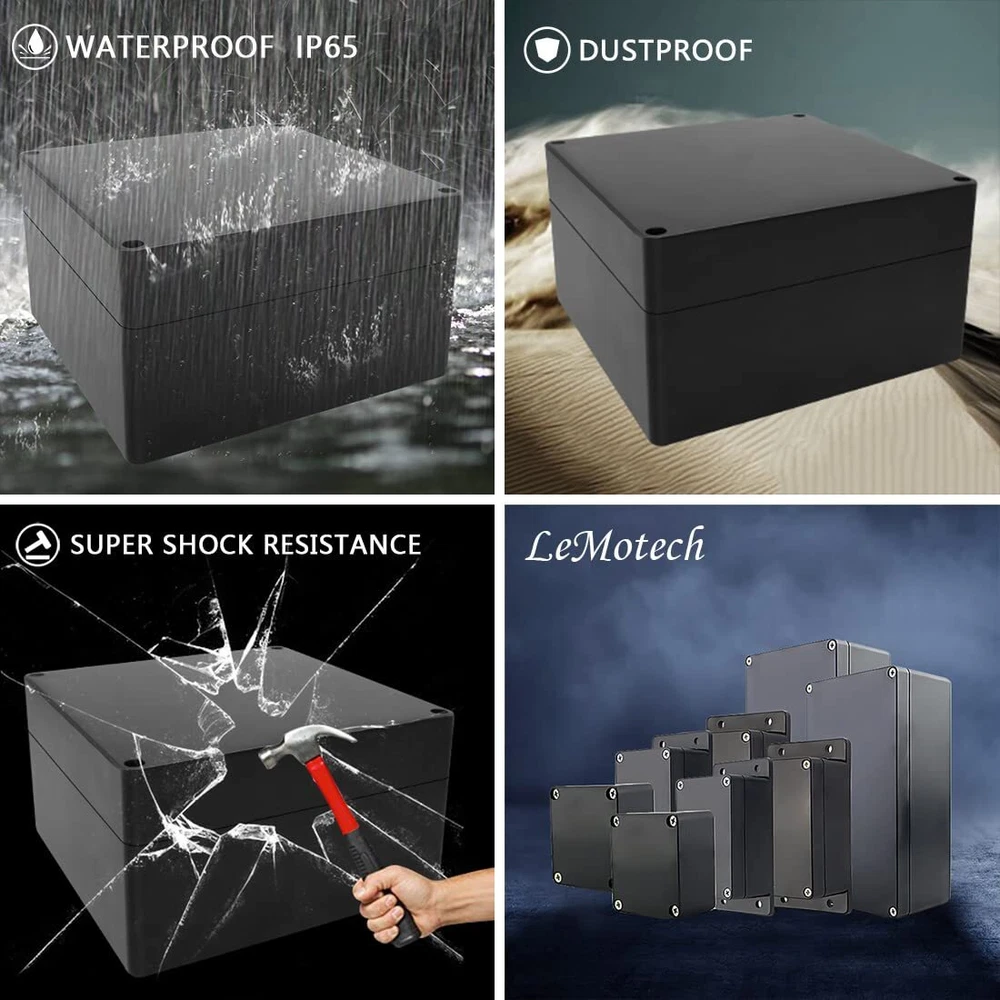 WATERPROOF IP65

DUSTPROOF

SUPER SHOCK RESISTANCE

LeMotech