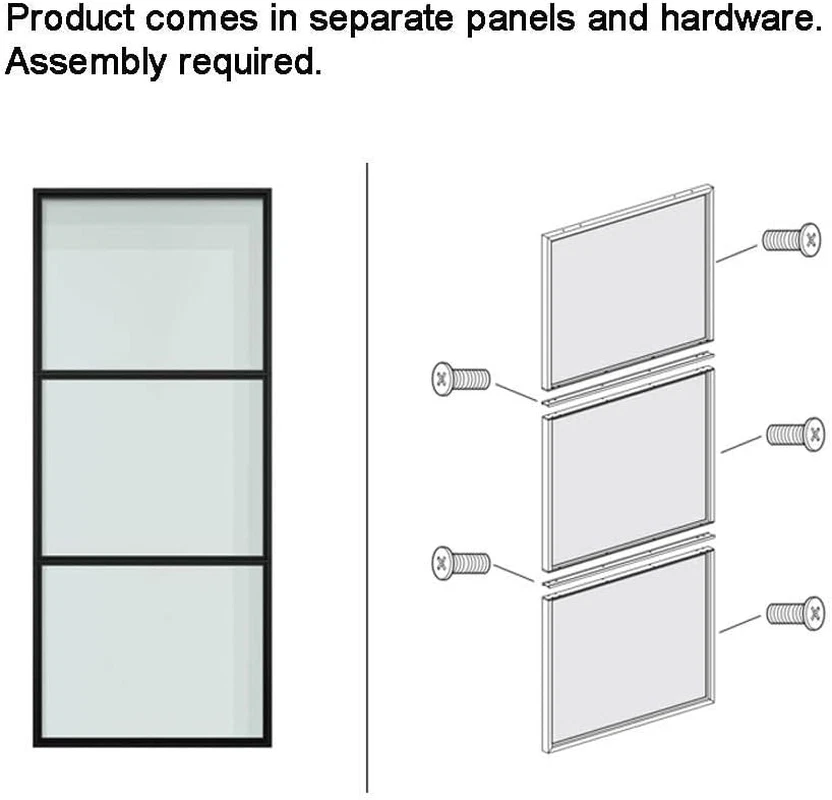 Product comes in separate panels and hardware. Assembly required.