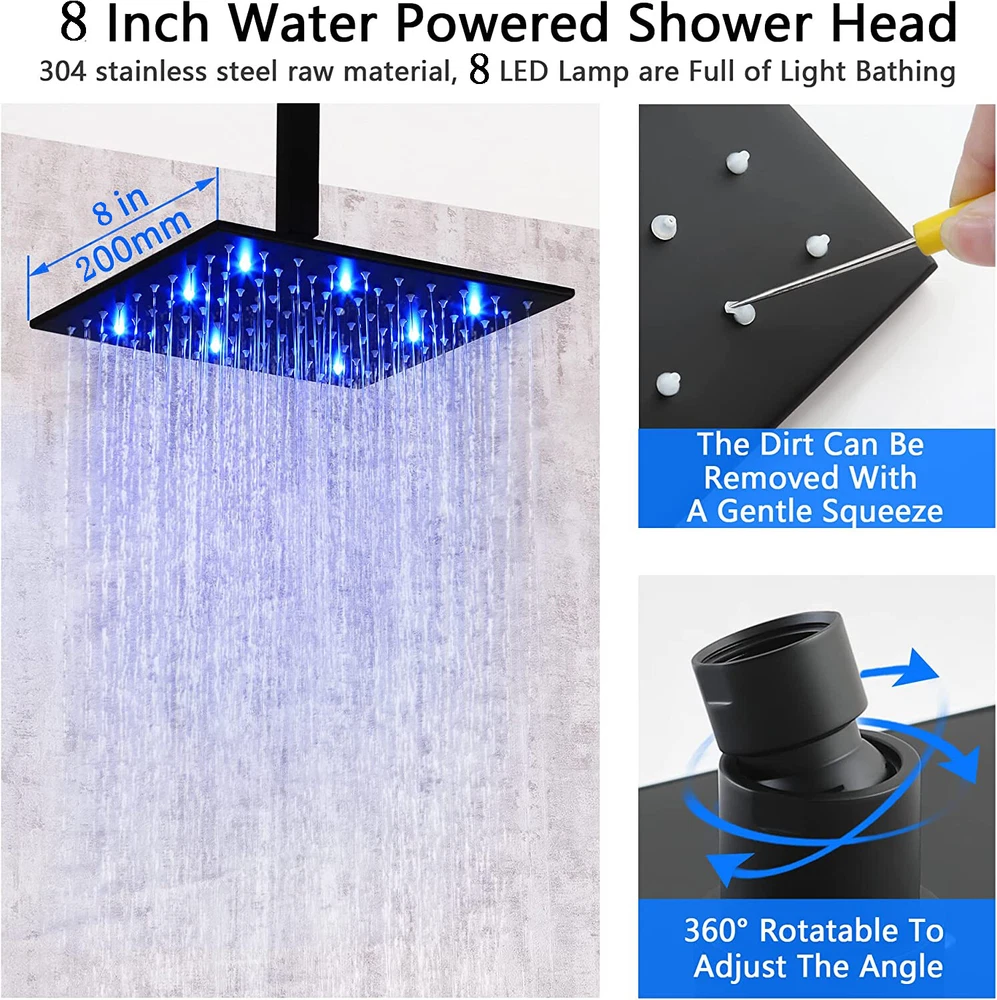 8 Inch Water Powered Shower Head

304 stainless steel raw material, 8 LED Lamp are Full of Light Bathing

8 in
200mm

The Dirt Can Be Removed With A Gentle Squeeze

360° Rotatable To Adjust The Angle