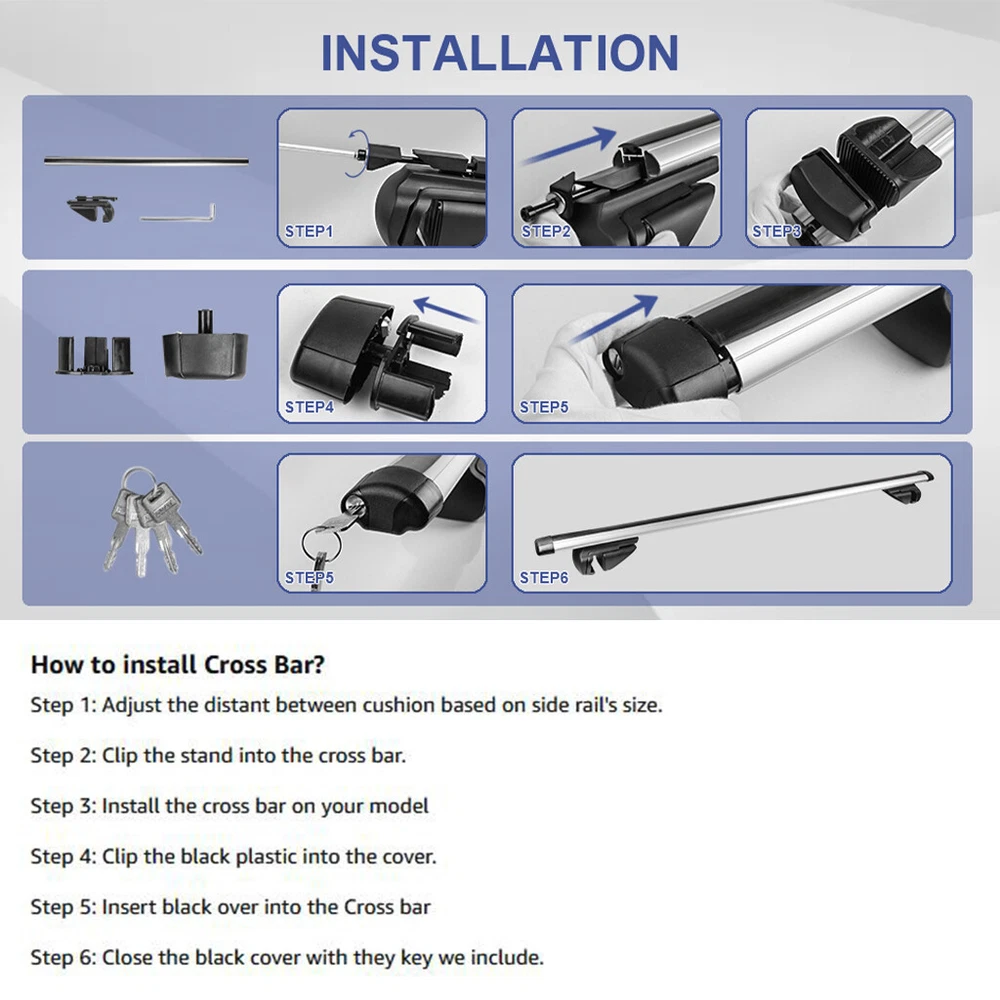 INSTALLATION

STEP1

STEP2

STEP3

STEP4

STEP5

STEP5

STEP6

How to install Cross Bar?

Step 1: Adjust the distant between cushion based on side rail's size.

Step 2: Clip the stand into the cross bar.

Step 3: Install the cross bar on your model

Step 4: Clip the black plastic into the cover.

Step 5: Insert black over into the Cross bar

Step 6: Close the black cover with they key we include.