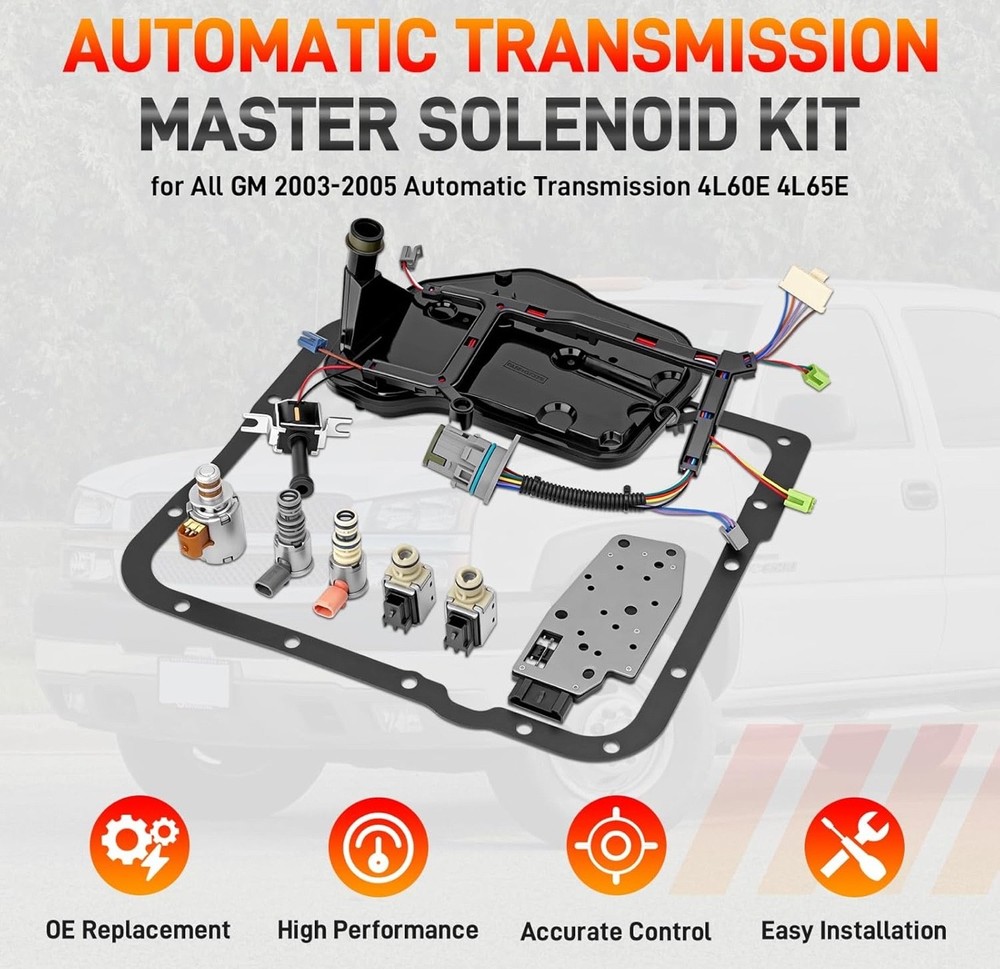 AUTOMATIC TRANSMISSION MASTER SOLENOID KIT

for All GM 2003-2005 Automatic Transmission 4L60E 4L65E

OE Replacement

High Performance

Accurate Control

Easy Installation