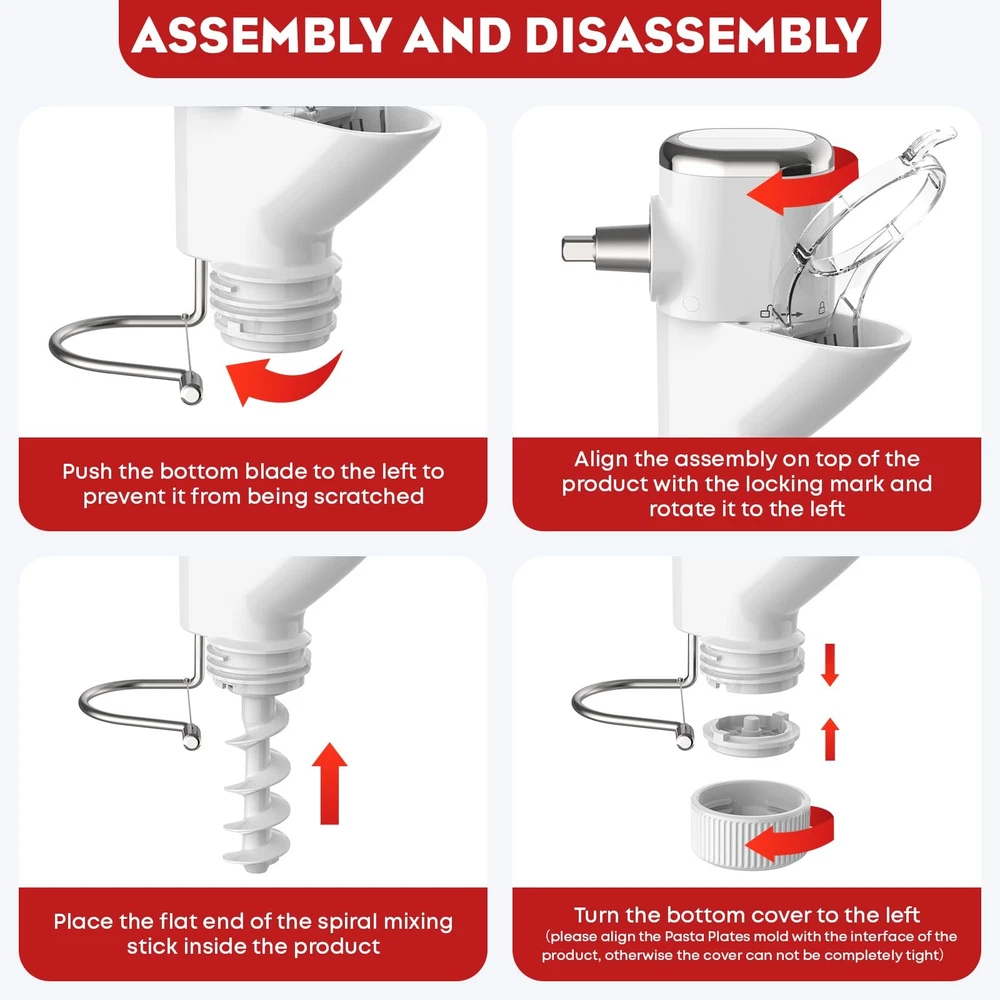 ASSEMBLY AND DISASSEMBLY

Push the bottom blade to the left to prevent it from being scratched

Align the assembly on top of the product with the locking mark and rotate it to the left

Place the flat end of the spiral mixing stick inside the product

Turn the bottom cover to the left
(please align the Pasta Plates mold with the interface of the product, otherwise the cover can not be completely tight)