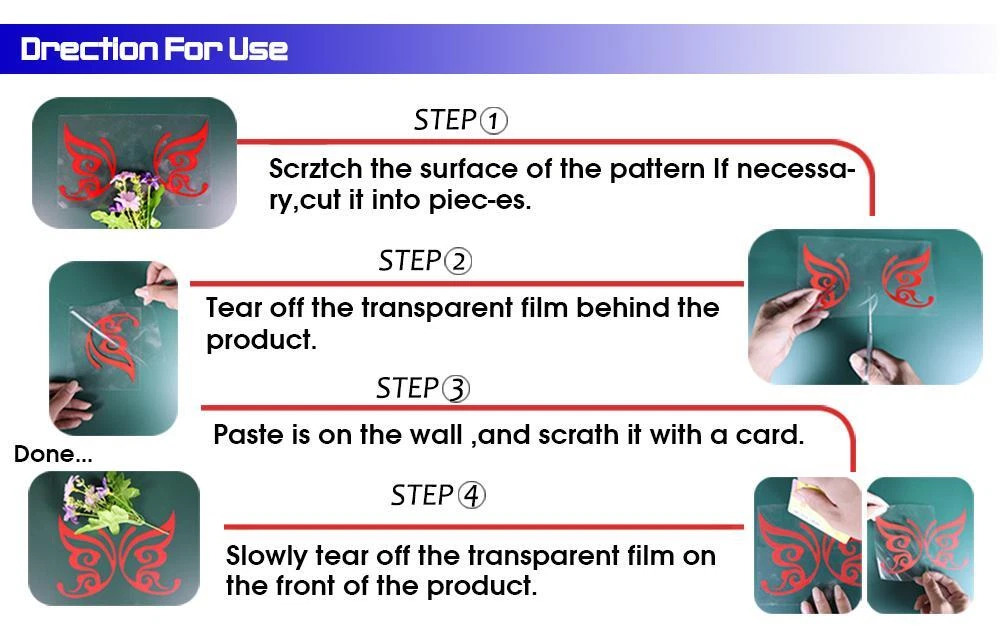 Drection For Use

STEP①

Scrztch the surface of the pattern If necessary,cut it into piec-es.

STEP②

Tear off the transparent film behind the product.

STEP③

Paste is on the wall ,and scrath it with a card.

Done...

STEP④

Slowly tear off the transparent film on the front of the product.