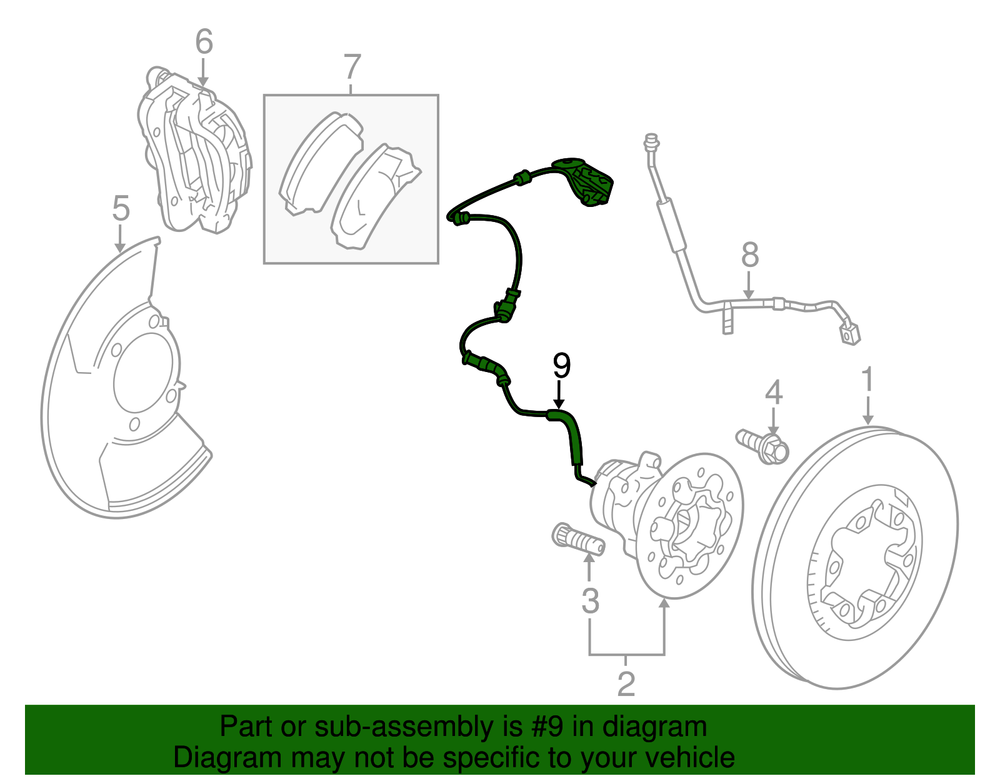 6
7
5
8
9
4
1
3
2

Part or sub-assembly is #9 in diagram
Diagram may not be specific to your vehicle