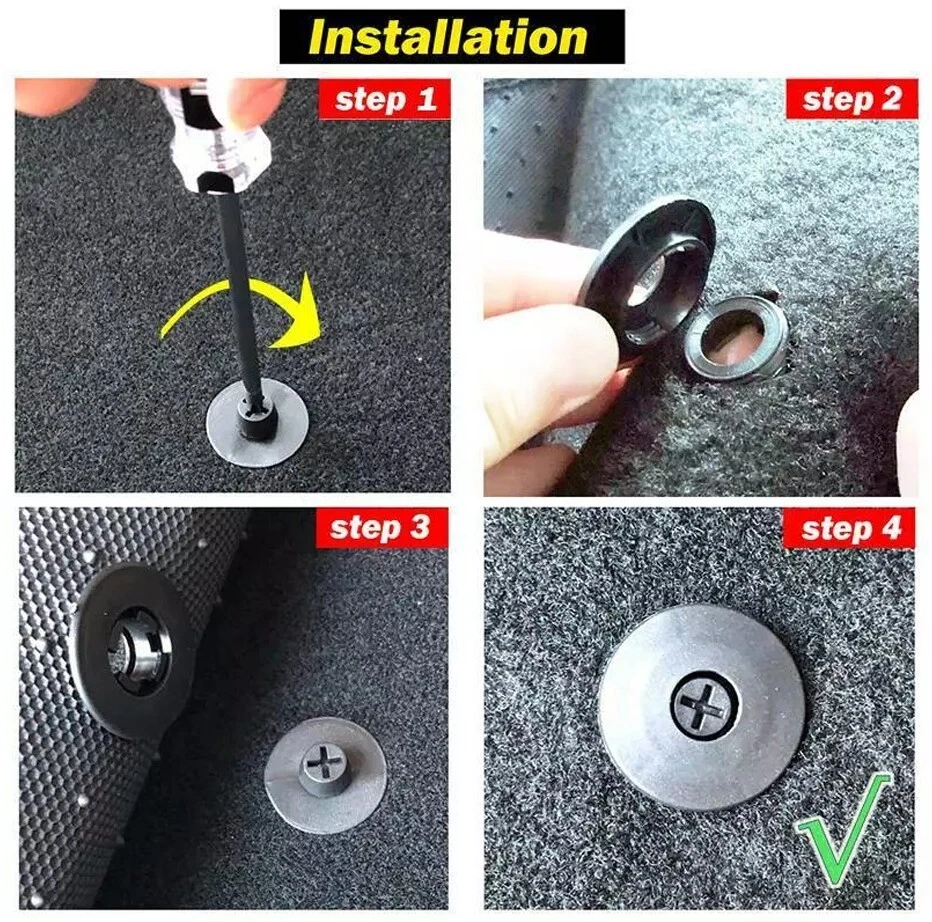 Installation

step 1

step 2

step 3

step 4