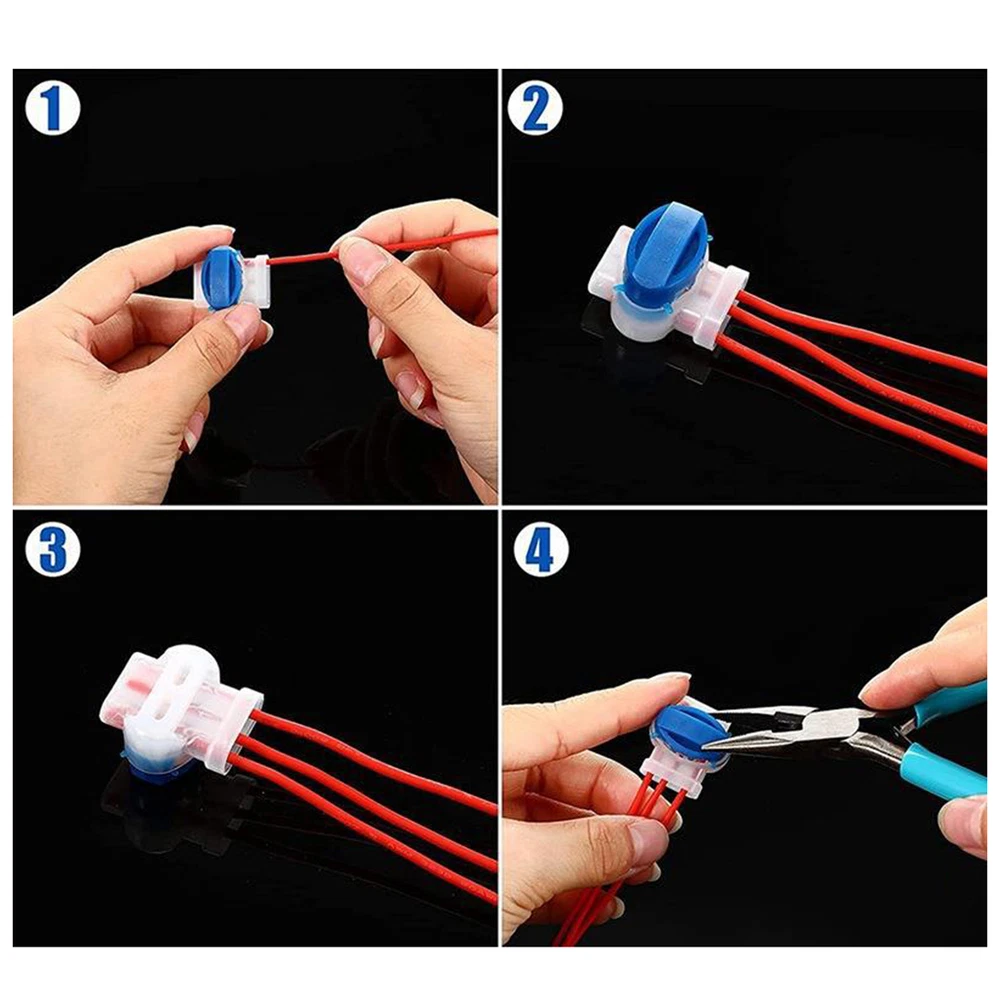 1

2

3

4