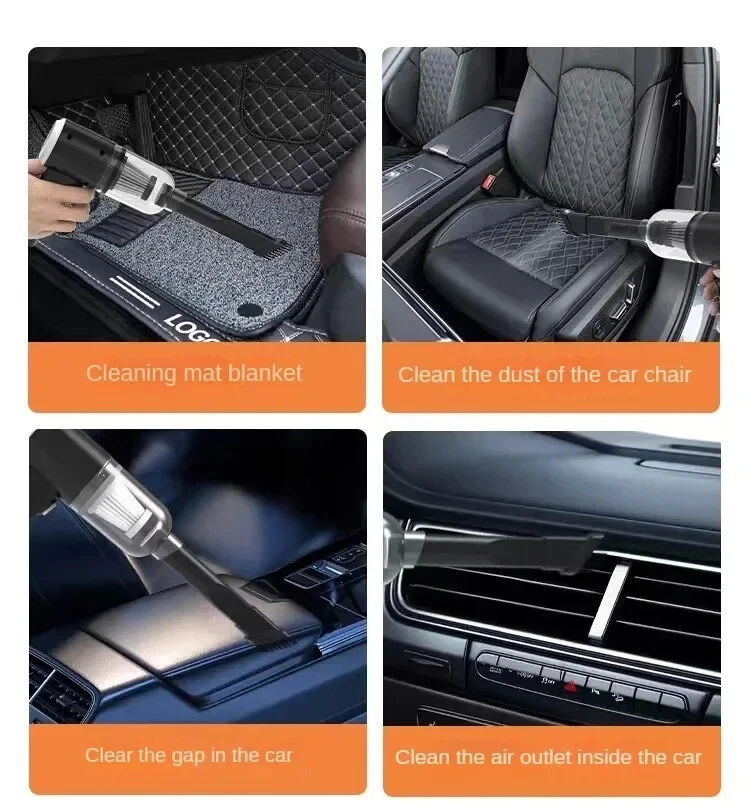 LOGO

Cleaning mat blanket

Clean the dust of the car chair

Clear the gap in the car

Clean the air outlet inside the car