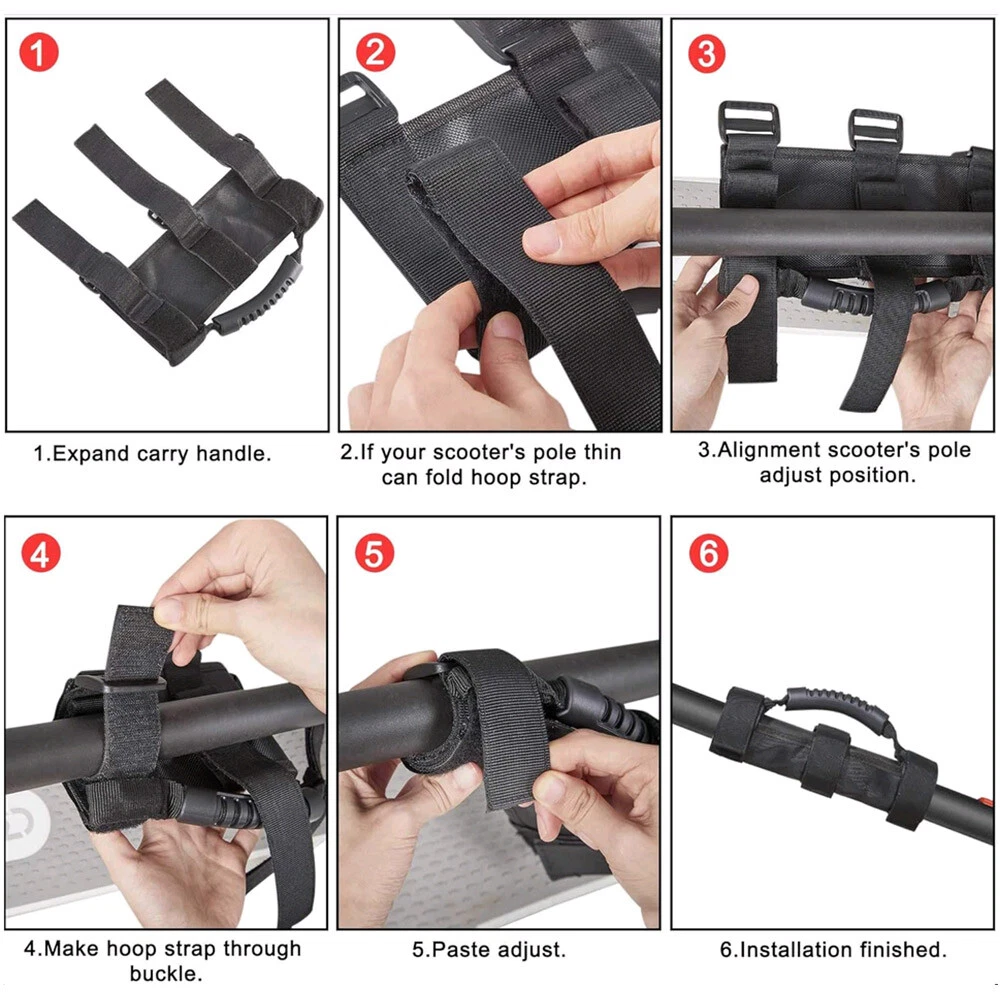 1

1.Expand carry handle.

2

2.If your scooter's pole thin can fold hoop strap.

3

3.Alignment scooter's pole adjust position.

4

4.Make hoop strap through buckle.

5

5.Paste adjust.

6

6.Installation finished.