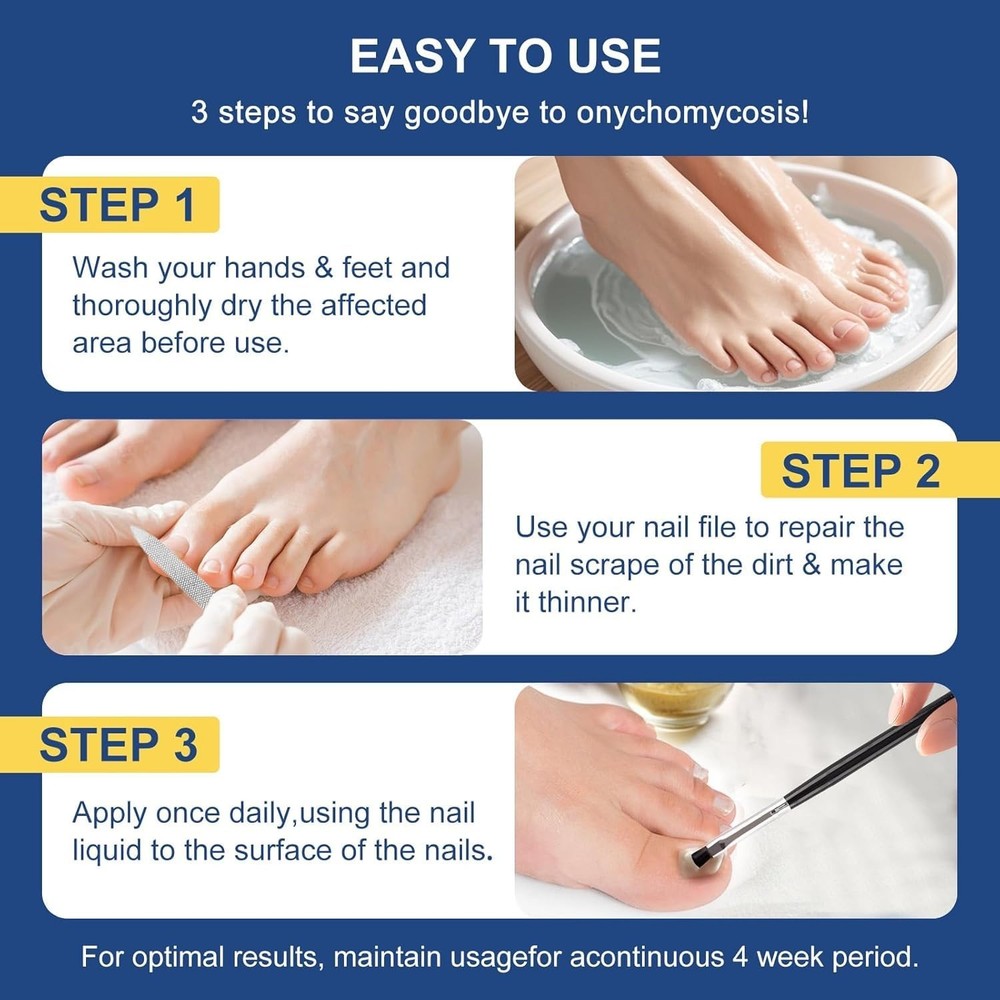 EASY TO USE

3 steps to say goodbye to onychomycosis!

STEP 1

Wash your hands & feet and thoroughly dry the affected area before use.

STEP 2

Use your nail file to repair the nail scrape of the dirt & make it thinner.

STEP 3

Apply once daily,using the nail liquid to the surface of the nails.

For optimal results, maintain usagefor acontinuous 4 week period.