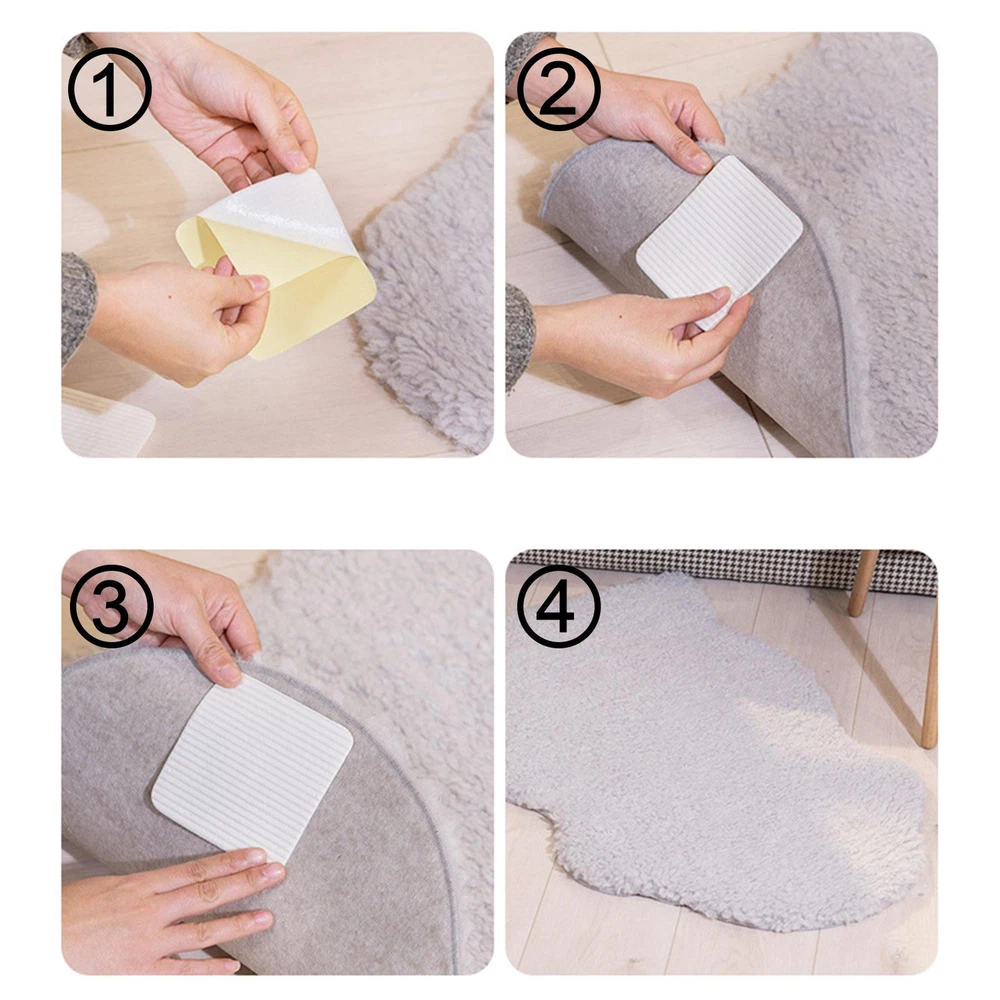 ①

②

③

④