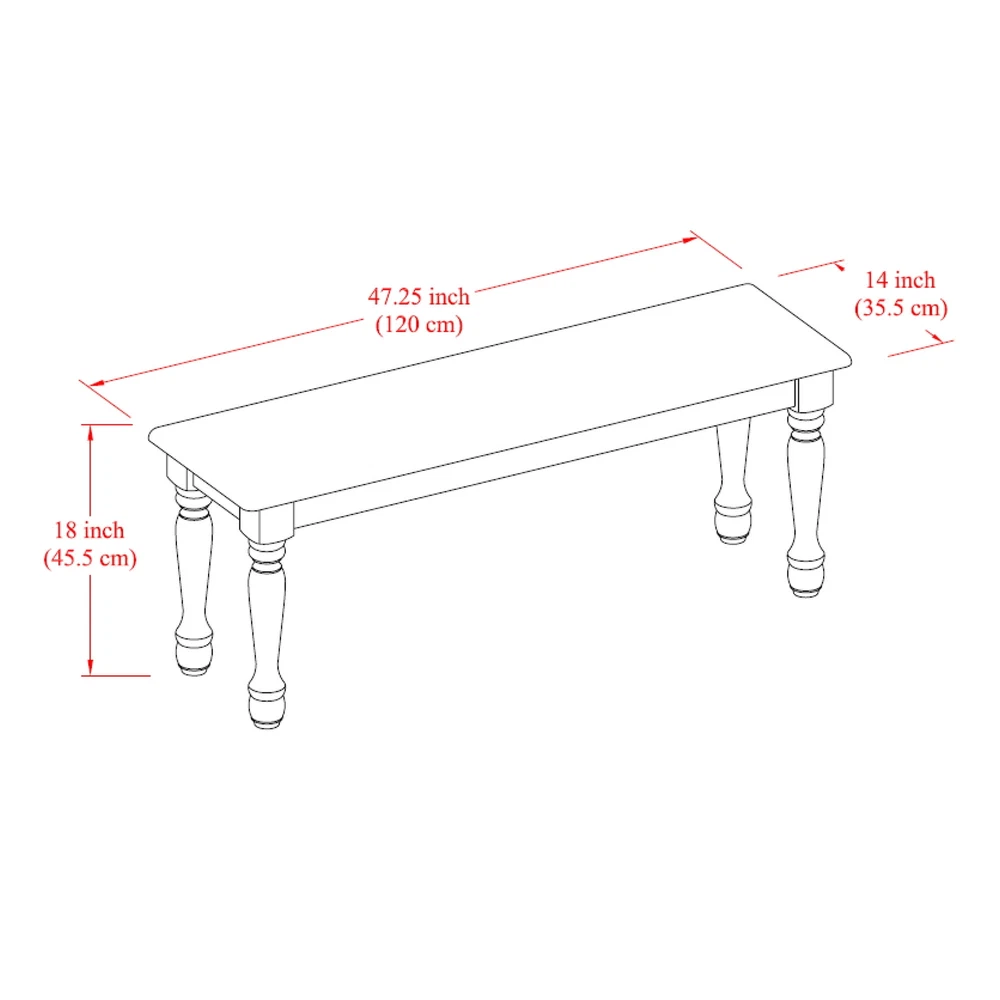 47.25 inch
(120 cm)

14 inch
(35.5 cm)

18 inch
(45.5 cm)