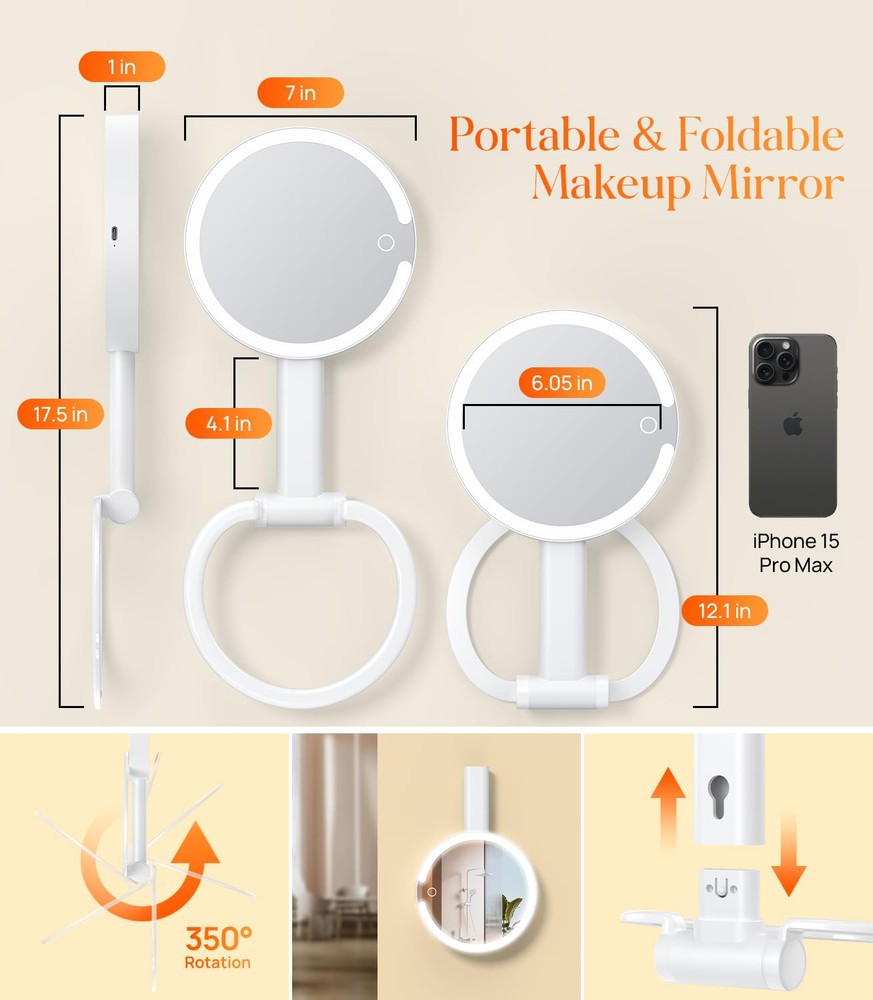 1 in

7 in

Portable & Foldable Makeup Mirror

17.5 in

4.1 in

6.05 in

iPhone 15 Pro Max

12.1 in

350° Rotation