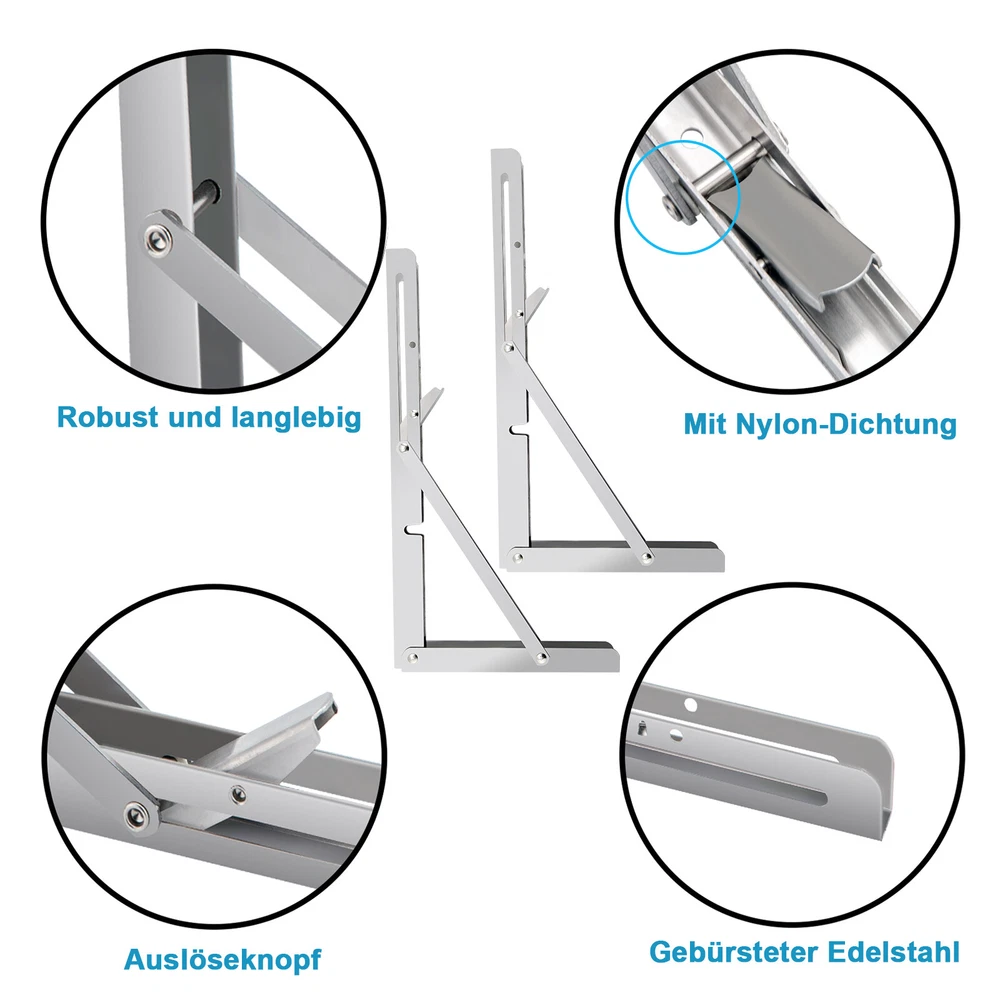 Robust und langlebig

Mit Nylon-Dichtung

Auslöseknopf

Gebürsteter Edelstahl