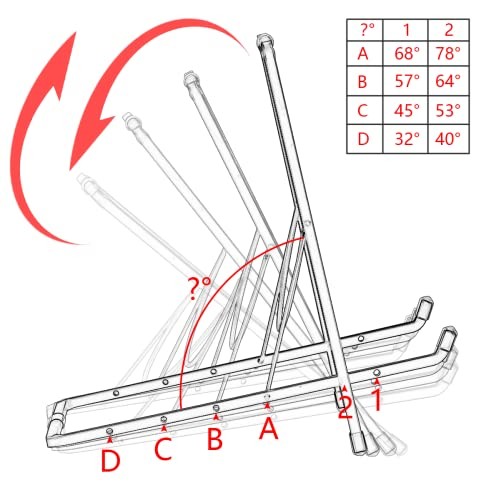 | ?° | 1 | 2 |
|---|---|---|
| A | 68° | 78° |
| B | 57° | 64° |
| C | 45° | 53° |
| D | 32° | 40° |

?°

D C B A 2 1