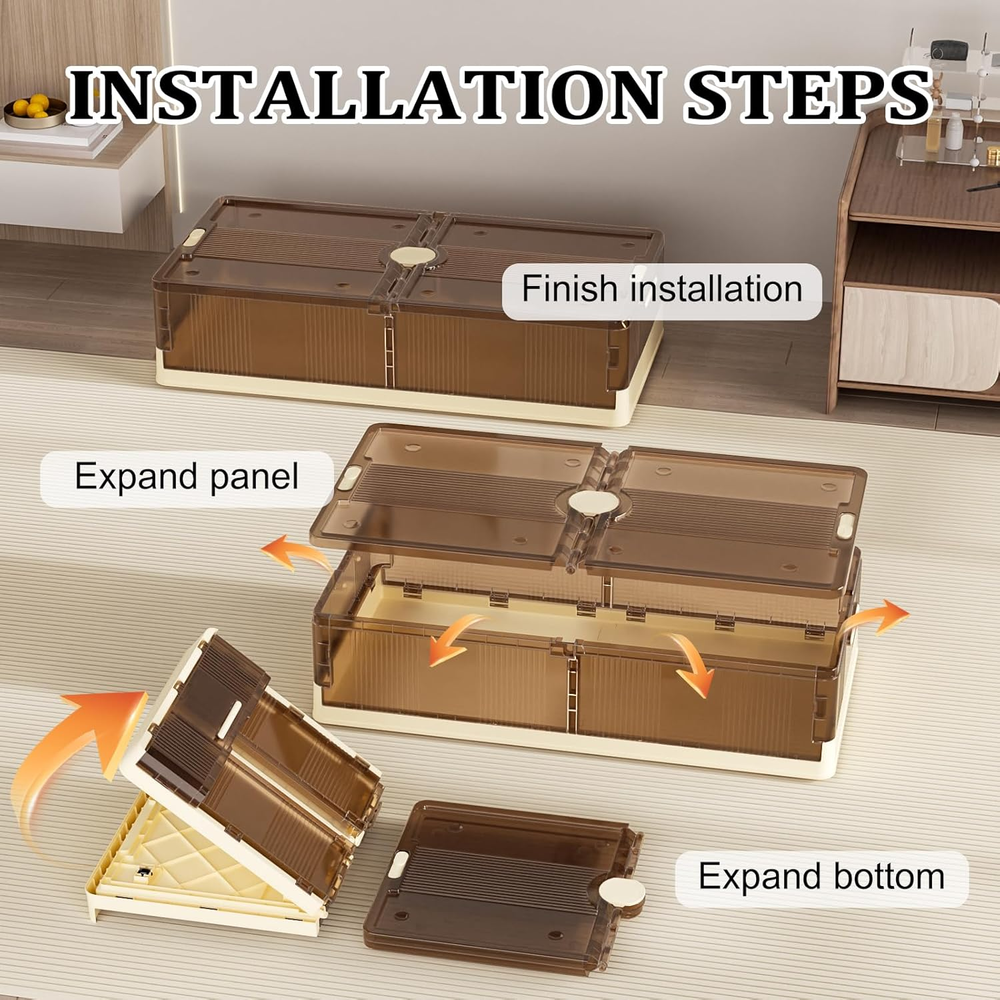 INSTALLATION STEPS

Finish installation

Expand panel

Expand bottom