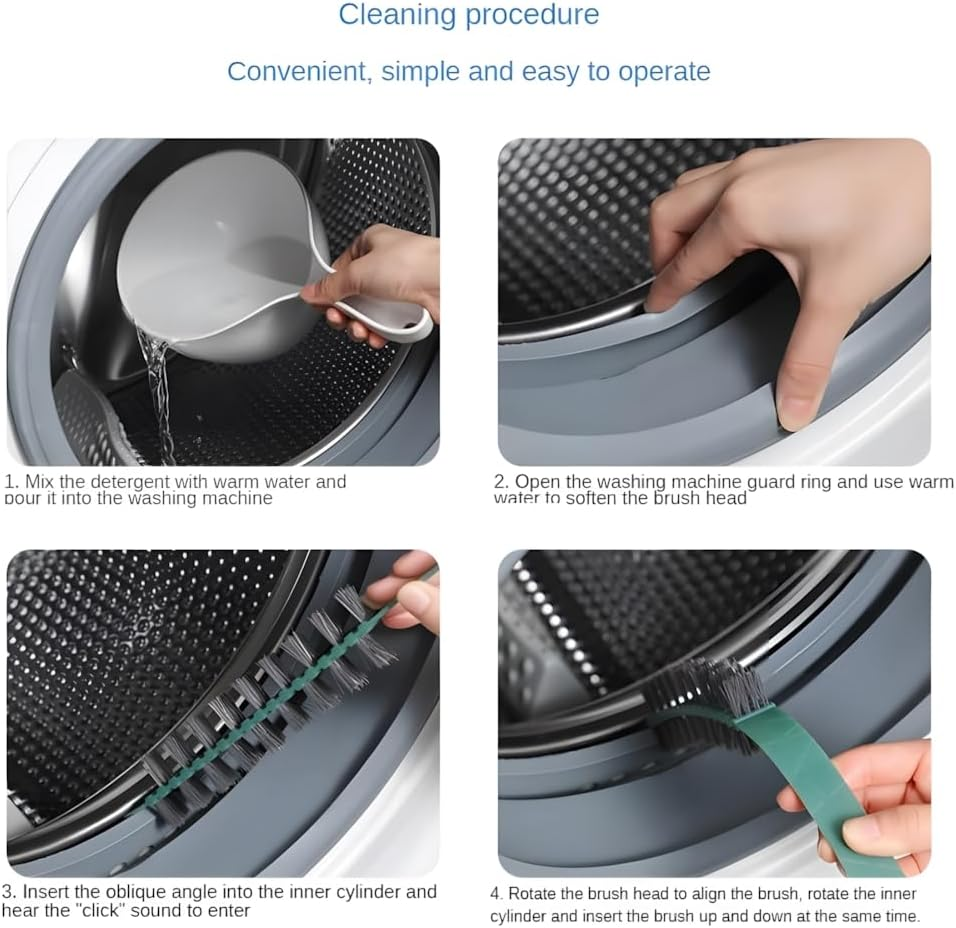 Cleaning procedure

Convenient, simple and easy to operate

1. Mix the detergent with warm water and pour it into the washing machine

2. Open the washing machine guard ring and use warm water to soften the brush head

3. Insert the oblique angle into the inner cylinder and hear the "click" sound to enter

4. Rotate the brush head to align the brush, rotate the inner cylinder and insert the brush up and down at the same time.