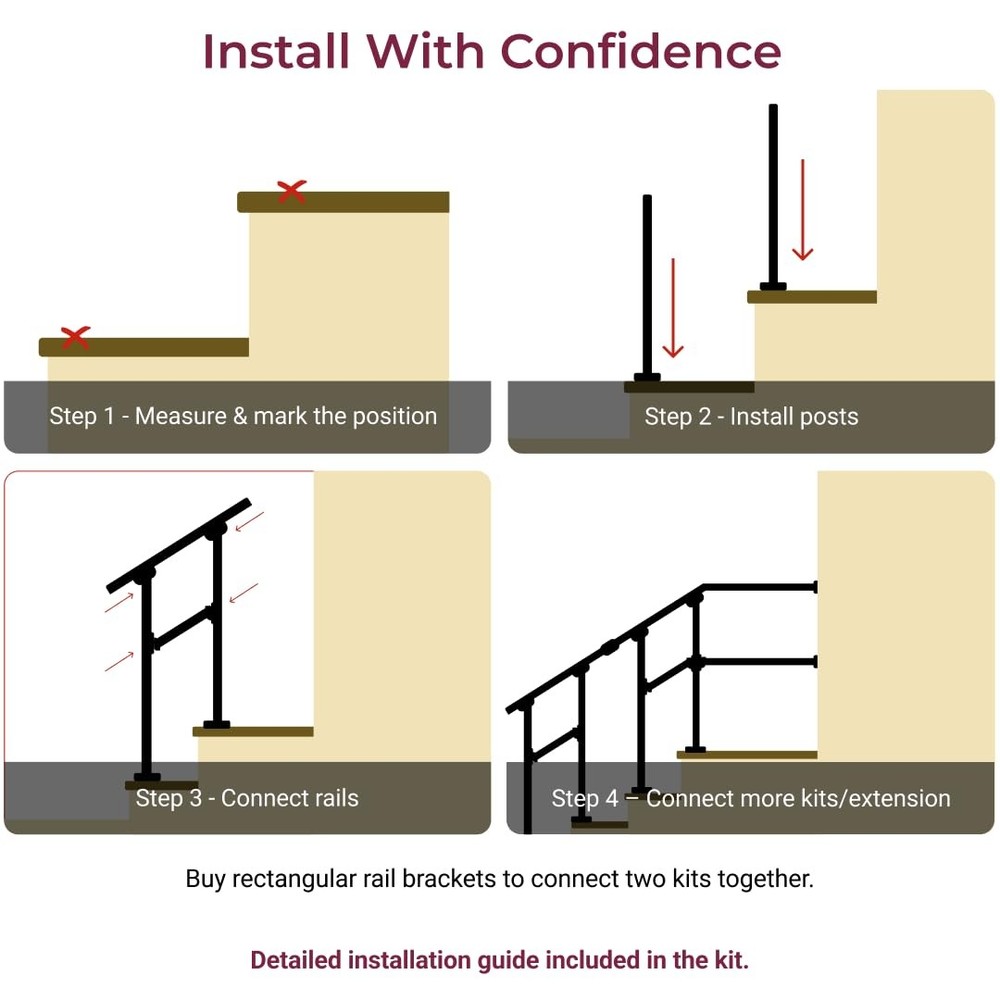 Install With Confidence

Step 1 - Measure & mark the position

Step 2 - Install posts

Step 3 - Connect rails

Step 4 – Connect more kits/extension

Buy rectangular rail brackets to connect two kits together.

Detailed installation guide included in the kit.