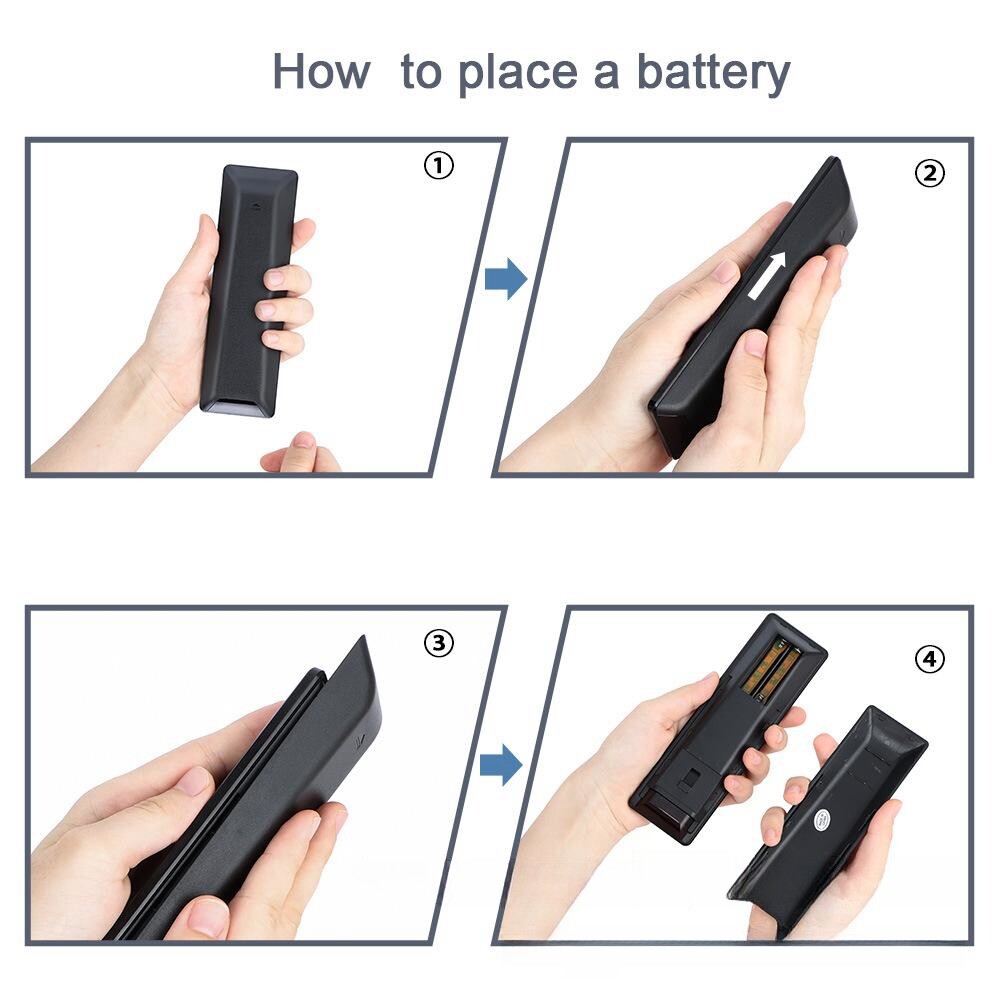 How to place a battery

①

②

③

④