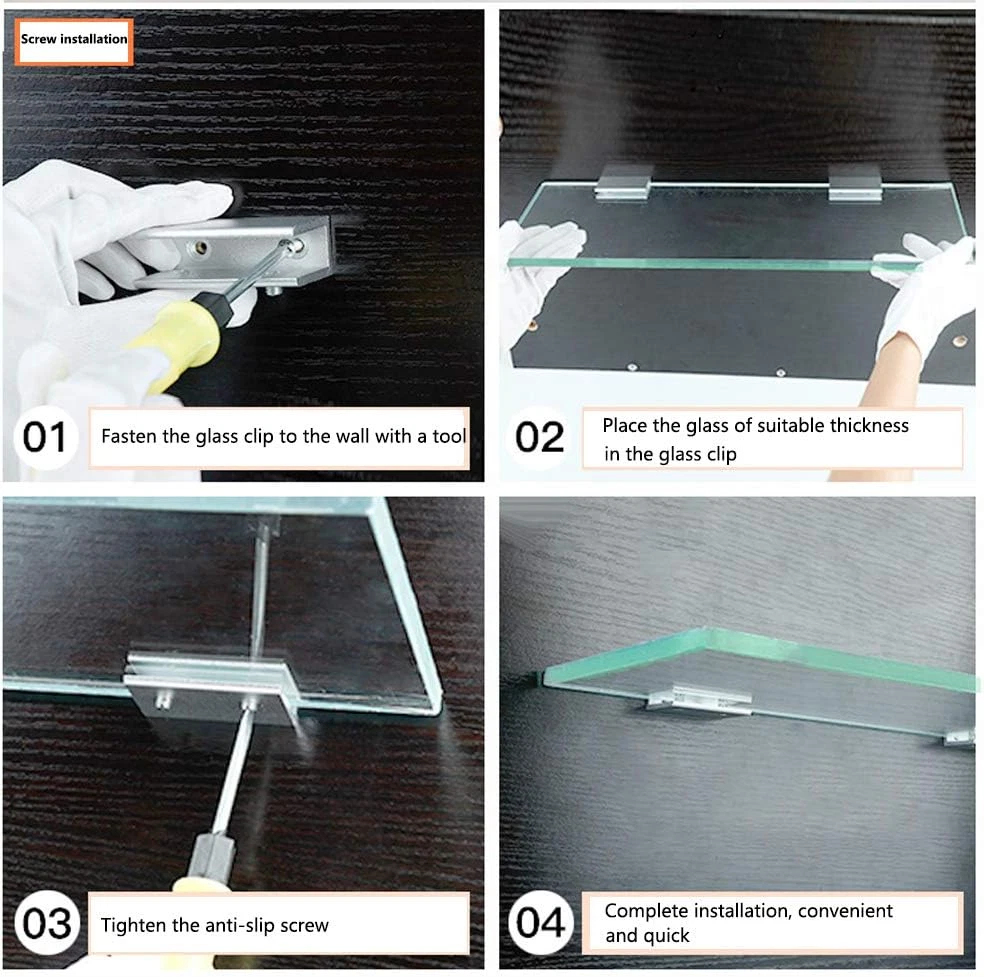 Screw installation

01 Fasten the glass clip to the wall with a tool

02 Place the glass of suitable thickness in the glass clip

03 Tighten the anti-slip screw

04 Complete installation, convenient and quick