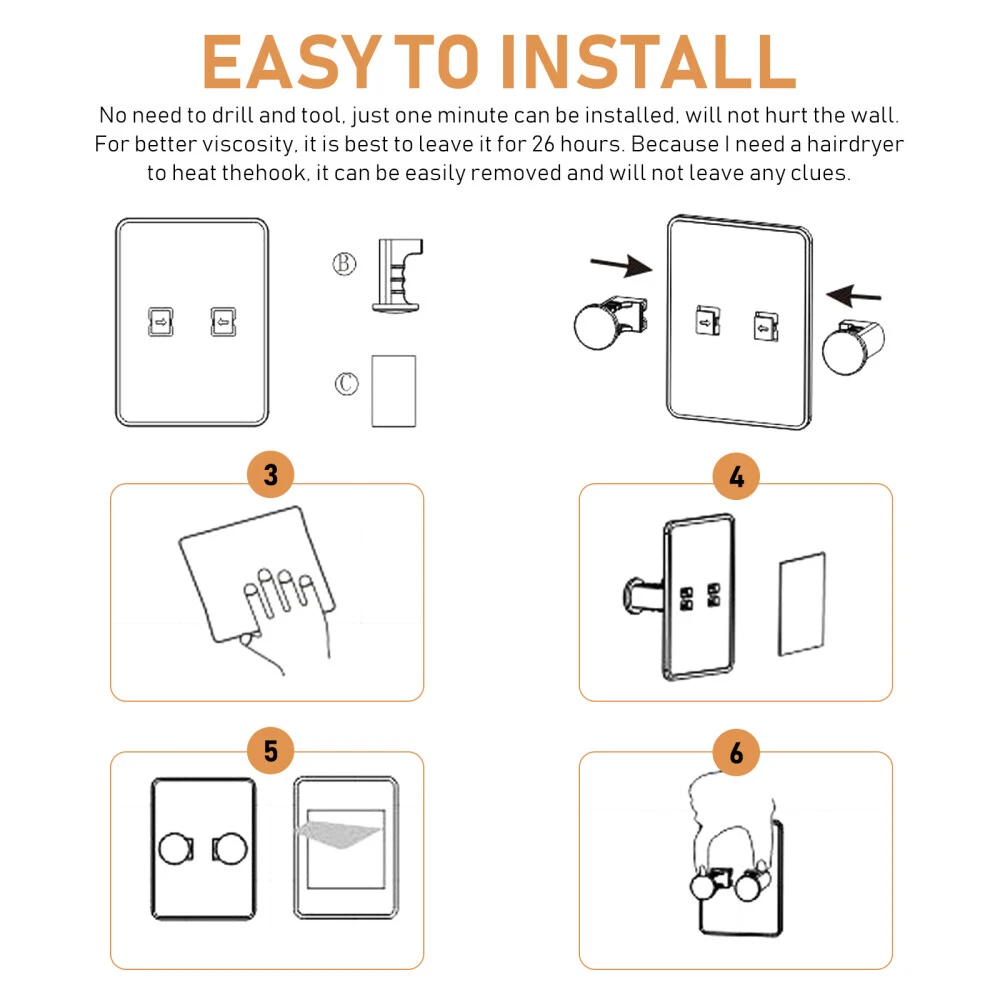 EASY TO INSTALL

No need to drill and tool, just one minute can be installed, will not hurt the wall. For better viscosity, it is best to leave it for 26 hours. Because I need a hairdryer to heat thehook, it can be easily removed and will not leave any clues.

Ⓑ

Ⓒ

3

4

5

6