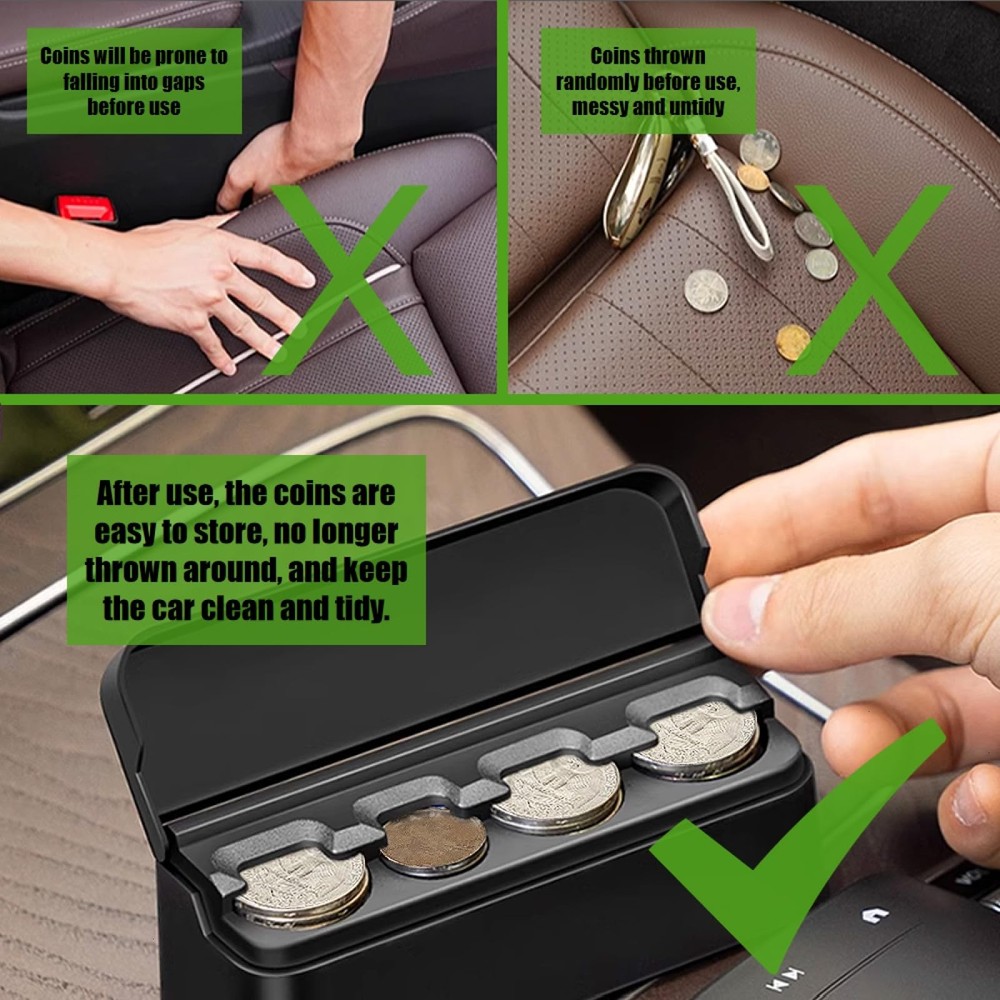 Coins will be prone to falling into gaps before use

Coins thrown randomly before use, messy and untidy

After use, the coins are easy to store, no longer thrown around, and keep the car clean and tidy.