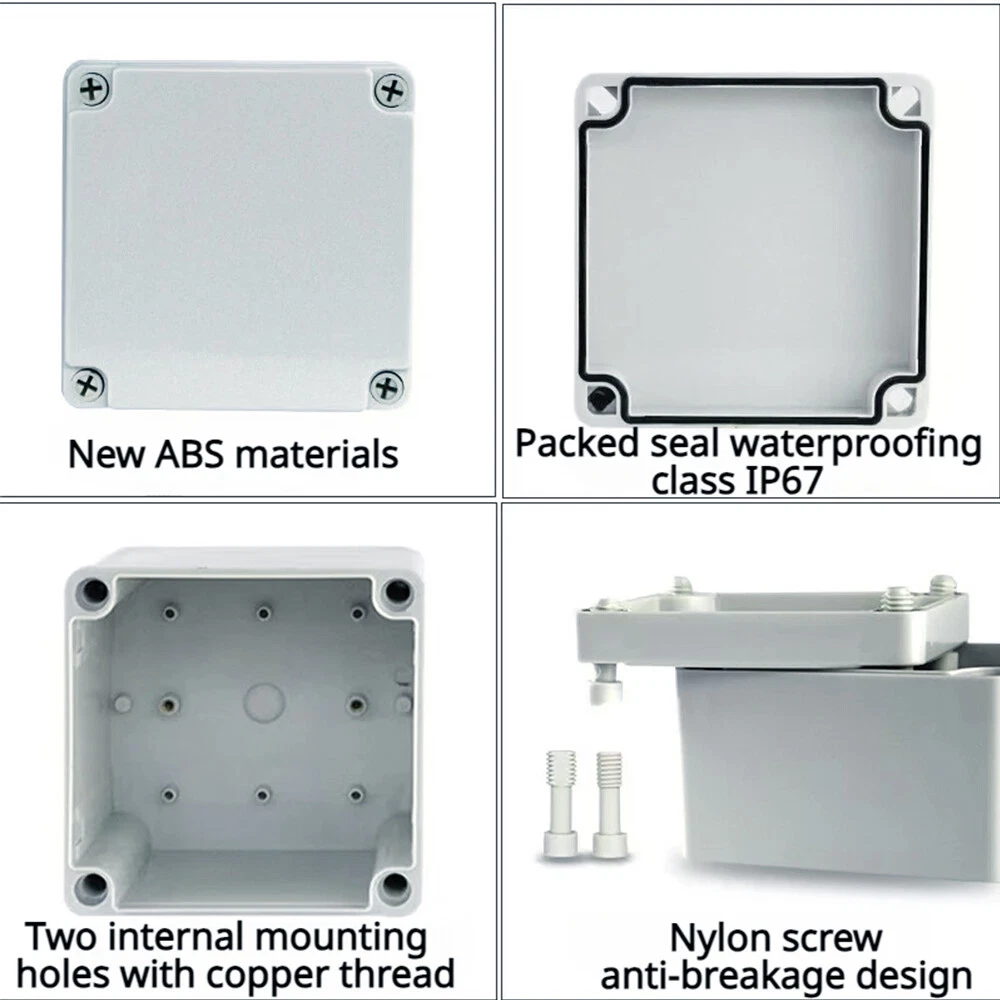 New ABS materials

Packed seal waterproofing class IP67

Two internal mounting holes with copper thread

Nylon screw anti-breakage design