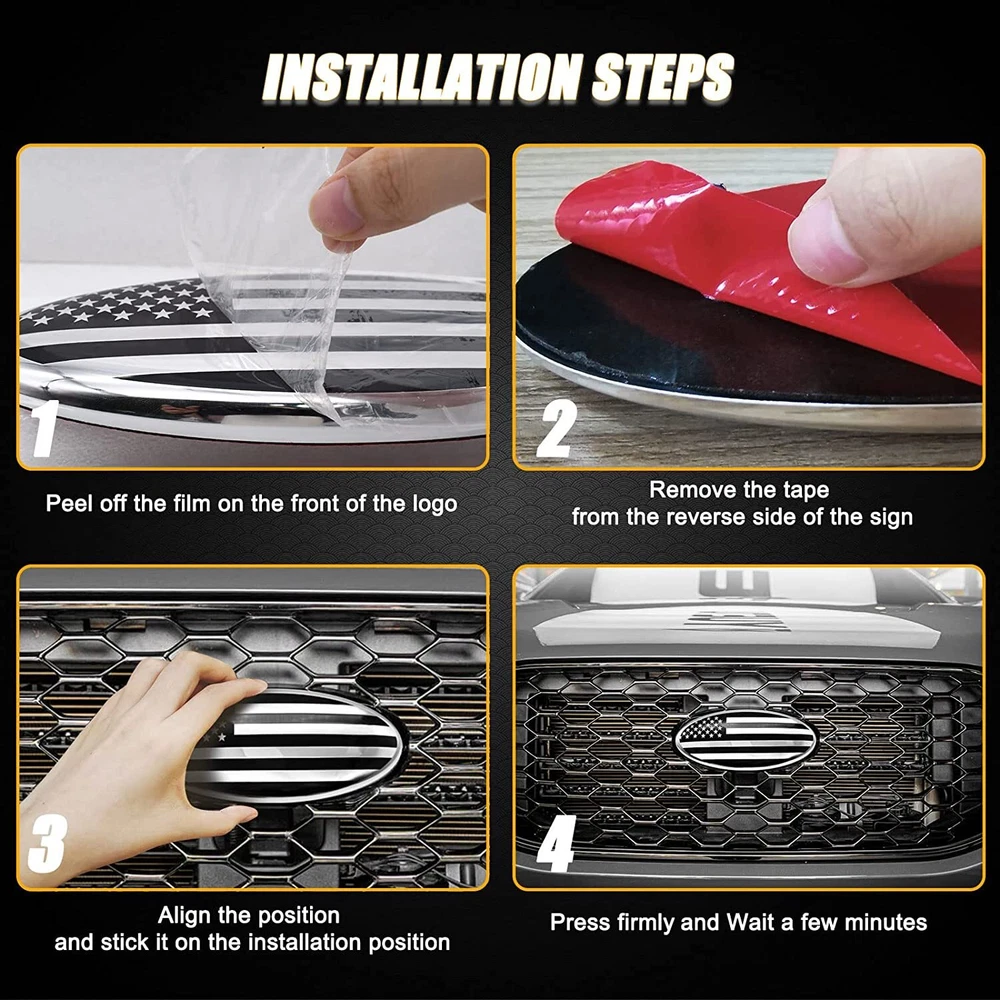 INSTALLATION STEPS

1

Peel off the film on the front of the logo

2

Remove the tape from the reverse side of the sign

3

Align the position and stick it on the installation position

4

Press firmly and Wait a few minutes