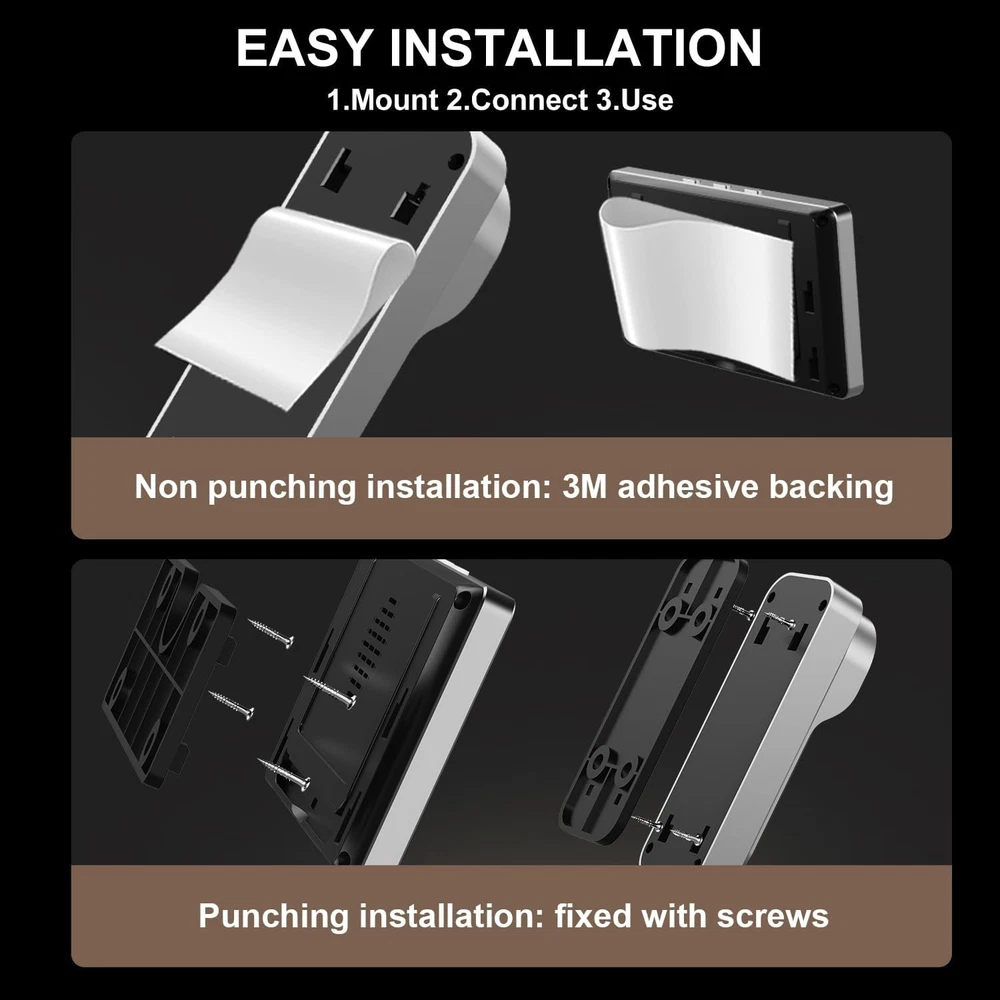 EASY INSTALLATION

1.Mount 2.Connect 3.Use

Non punching installation: 3M adhesive backing

Punching installation: fixed with screws