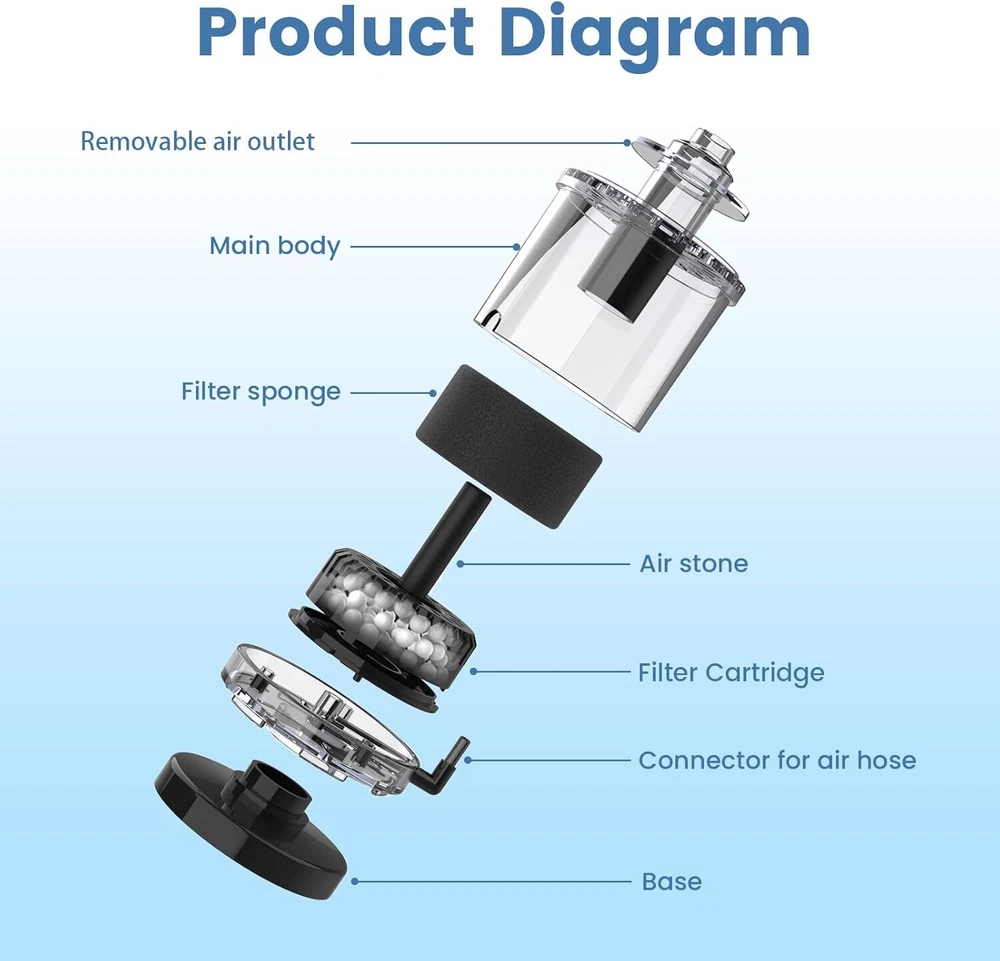 Product Diagram

Removable air outlet

Main body

Filter sponge

Air stone

Filter Cartridge

Connector for air hose

Base