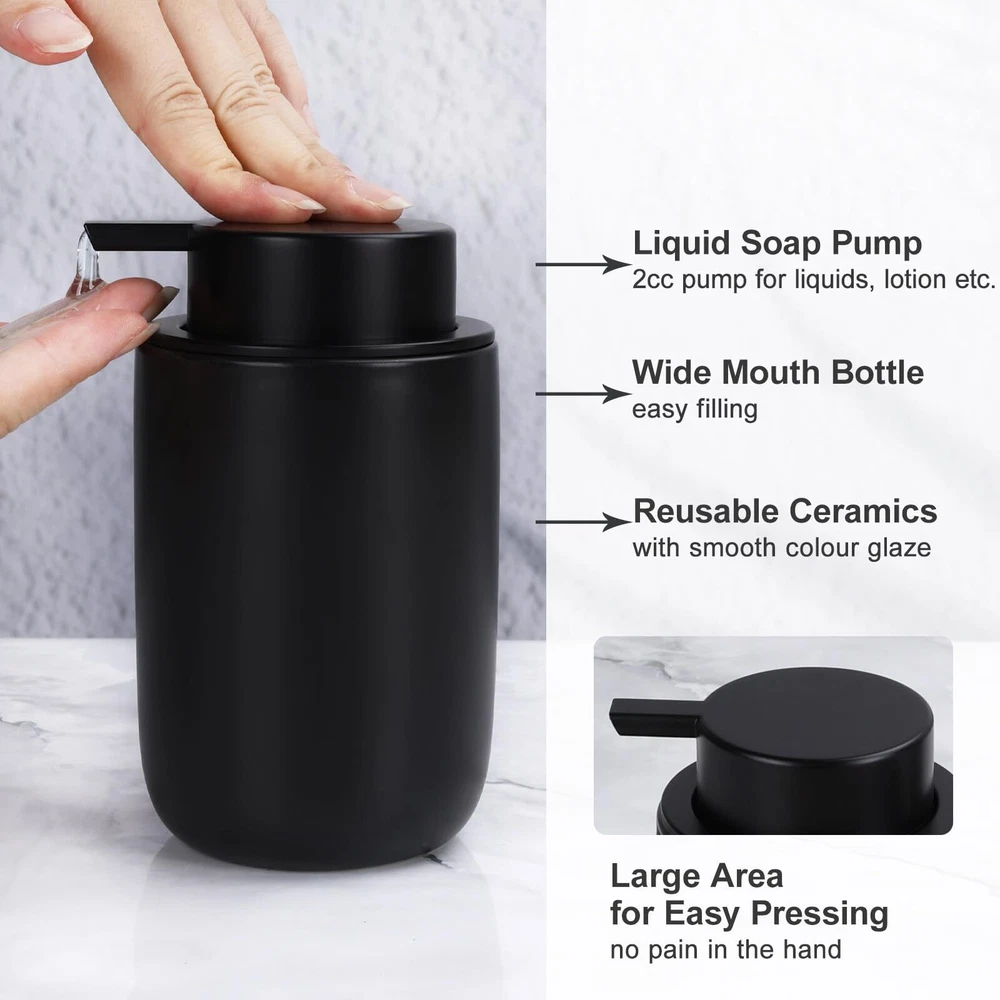 Liquid Soap Pump
2cc pump for liquids, lotion etc.

Wide Mouth Bottle
easy filling

Reusable Ceramics
with smooth colour glaze

Large Area
for Easy Pressing
no pain in the hand