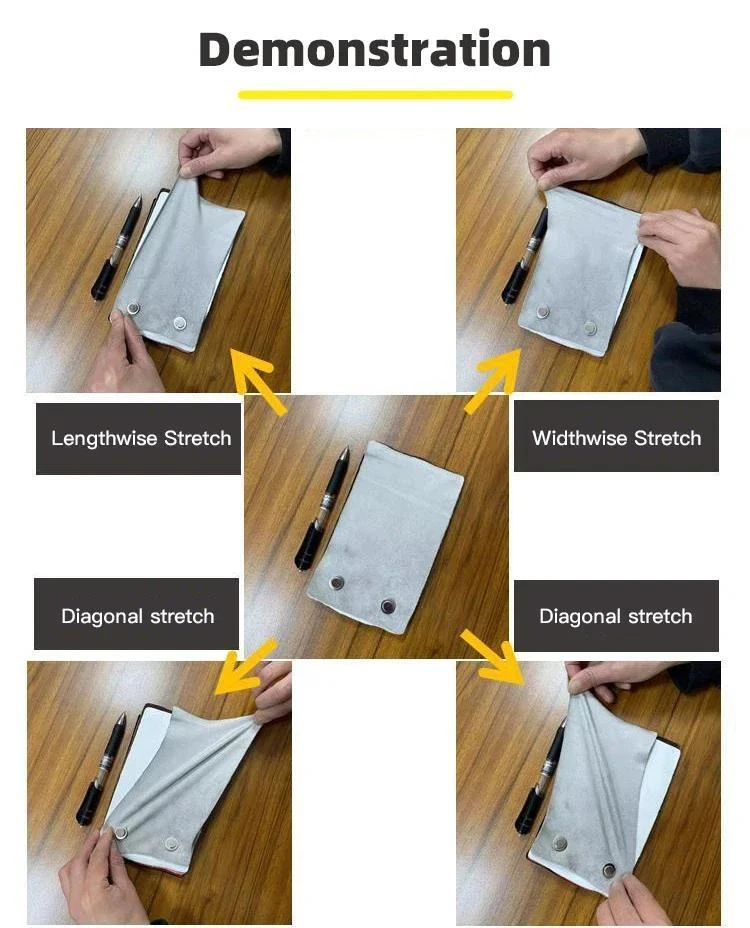 Demonstration

Lengthwise Stretch

Widthwise Stretch

Diagonal stretch

Diagonal stretch